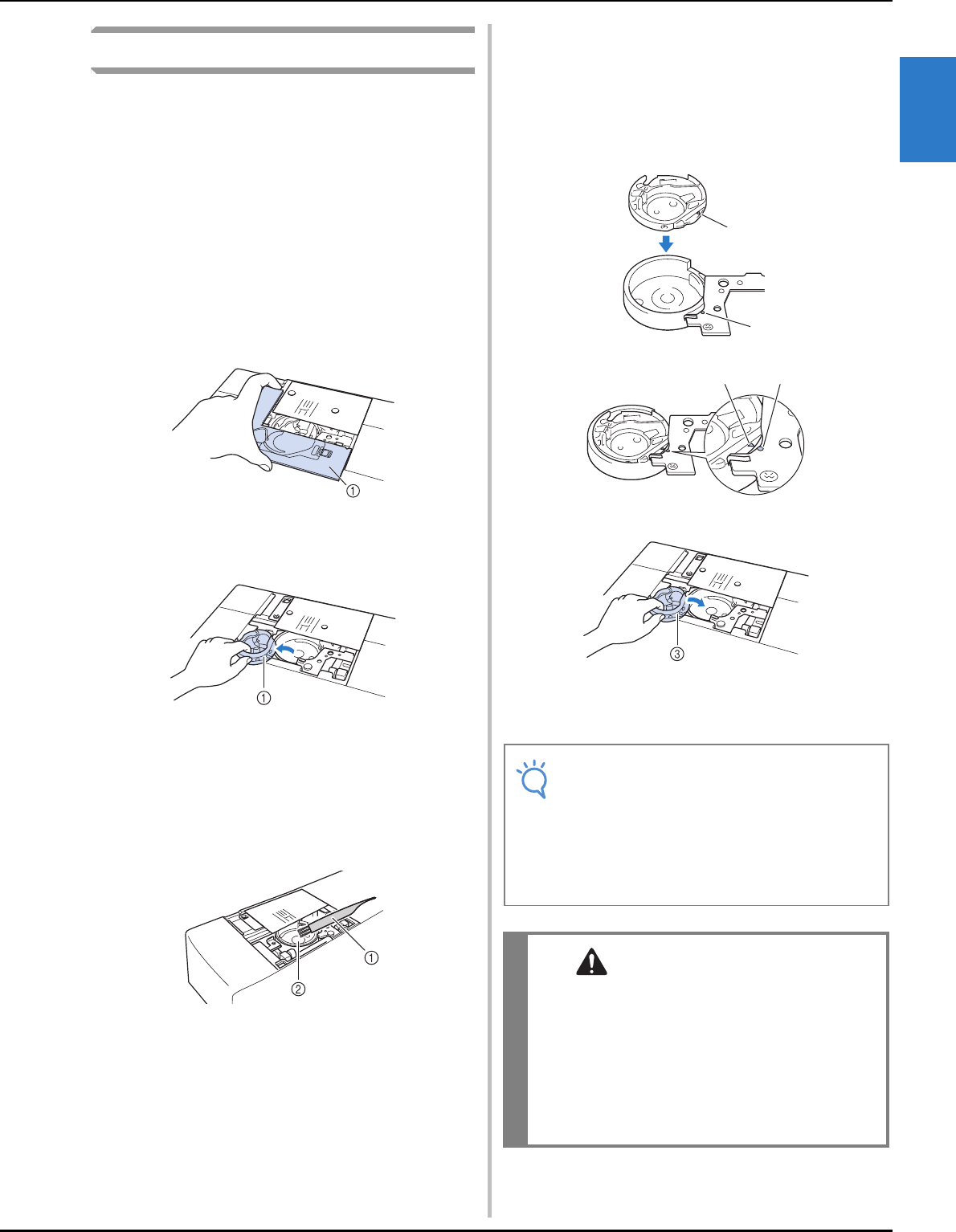 ①

①

①

②

③