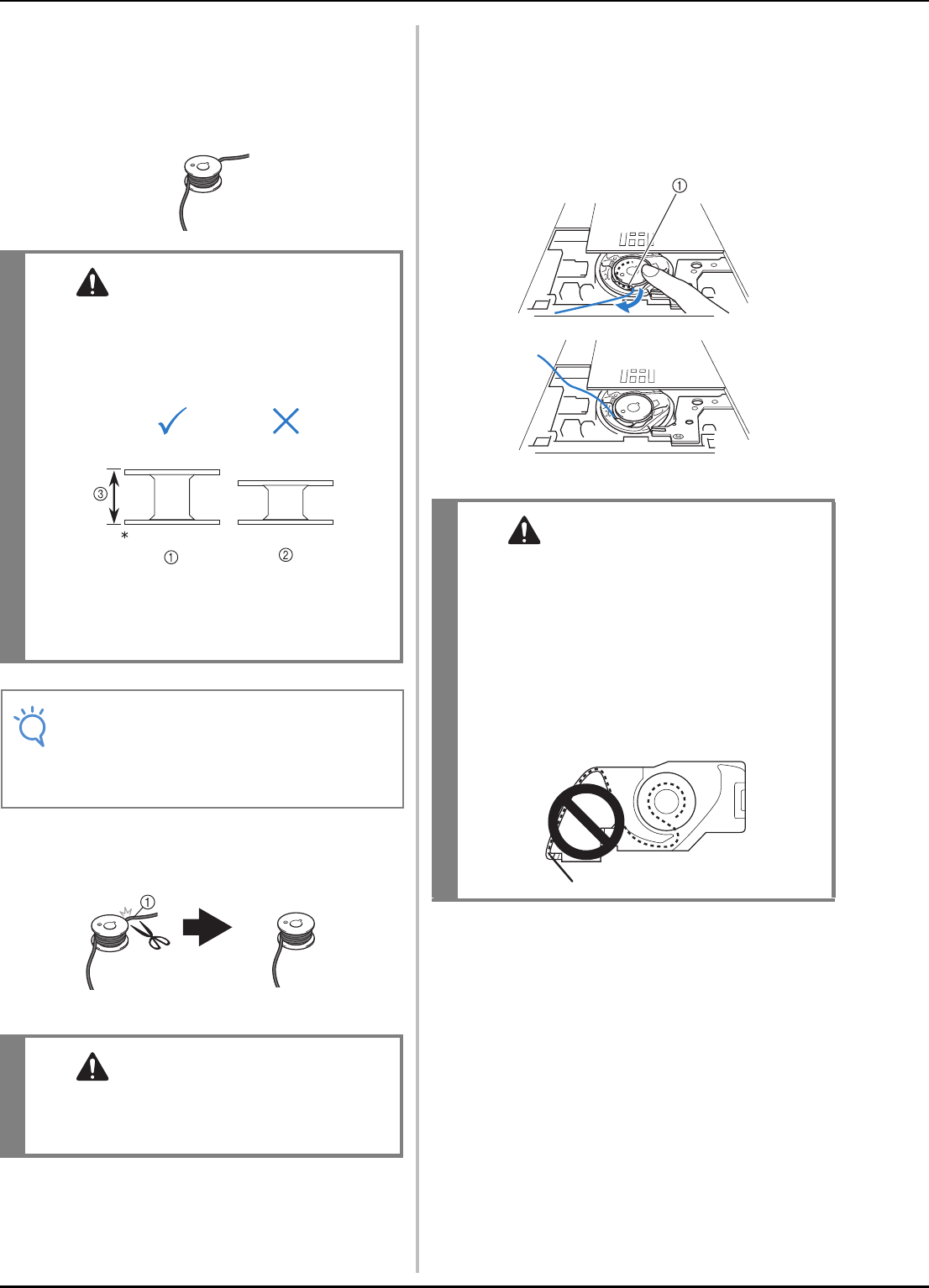 ①

③

*

①

②

①

①