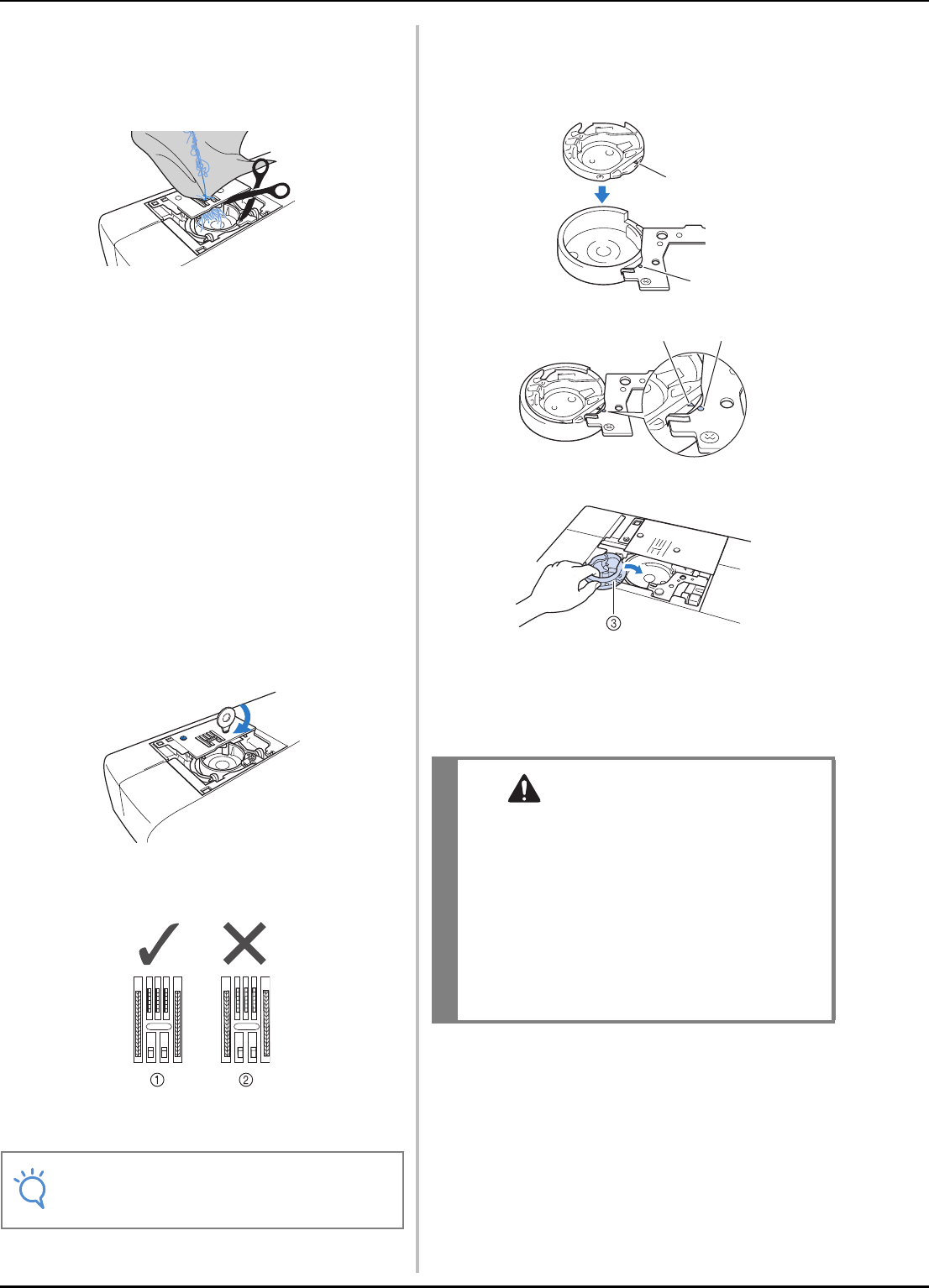 ①

②

③