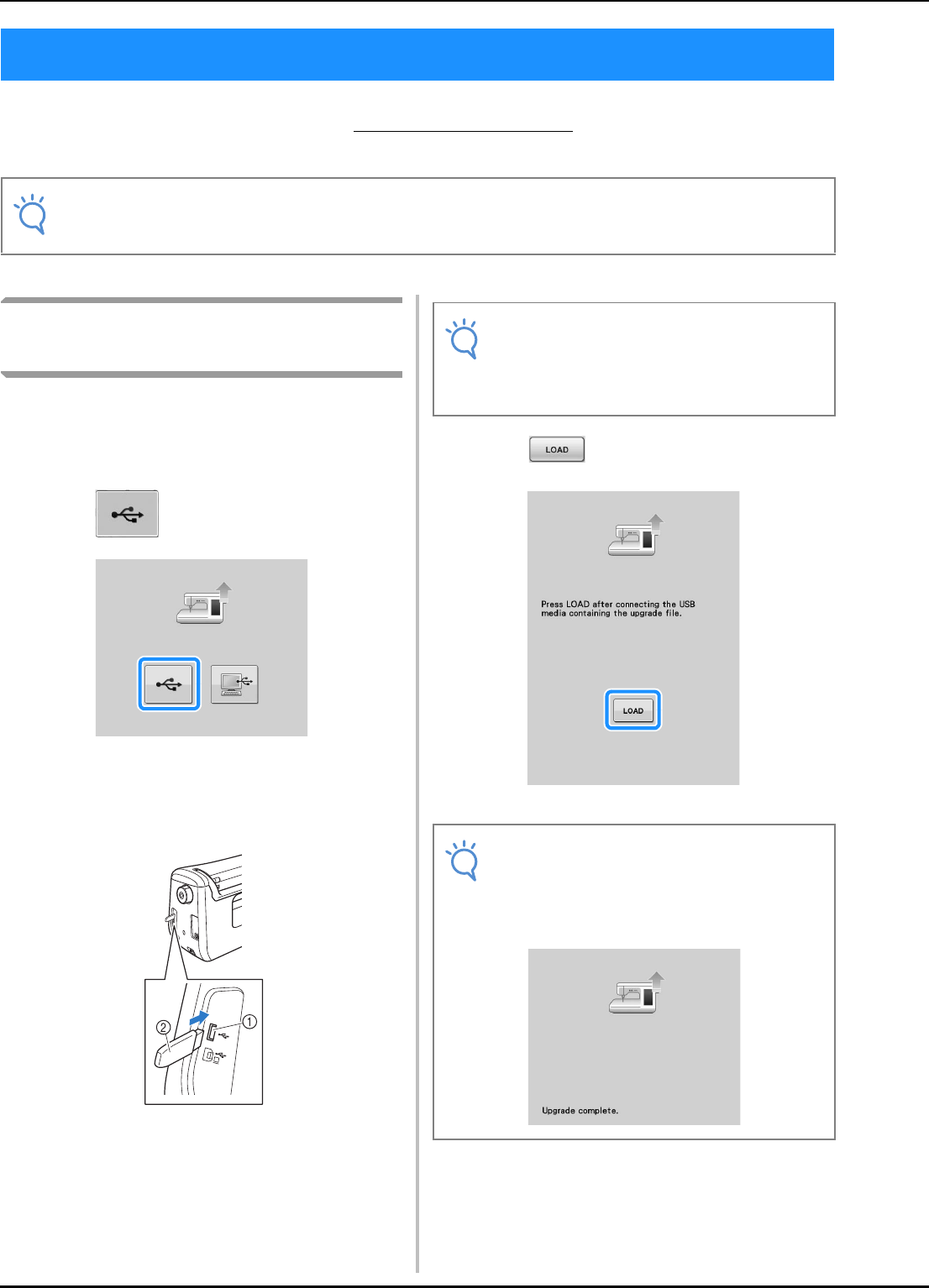 Press LOAD after connecting the USB media containing the upgrade file.

LOAD

LOAD

①

②

Upgrade complete.