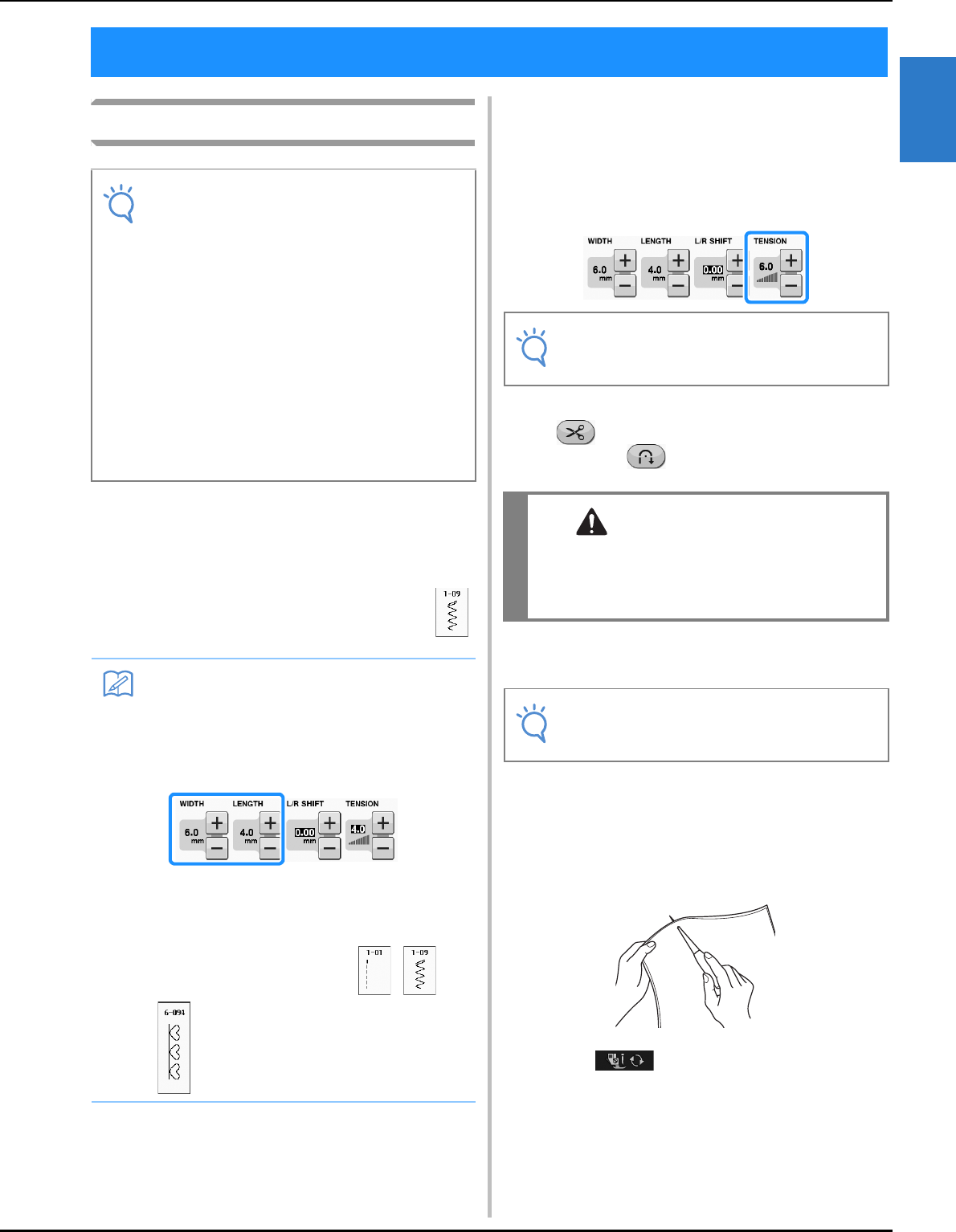 WIDTH LENGTH L/R SHIFT TENSION
6.0 mm 4.0 mm 0.00 mm 6.0

1-09

WIDTH LENGTH L/R SHIFT TENSION
6.0 mm 4.0 mm 0.00 mm 4.0

1-01 1-09

6-094