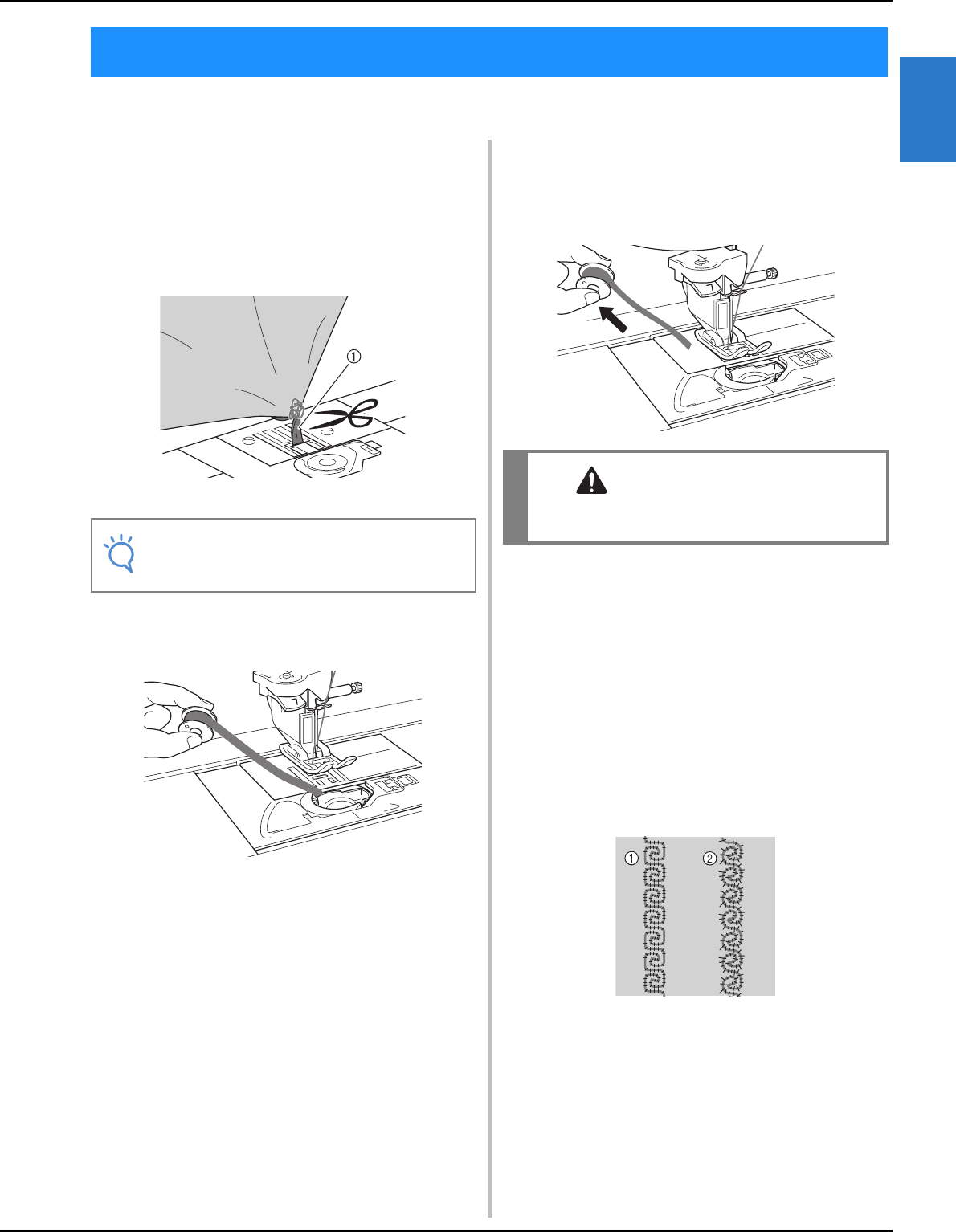 ①

①　②