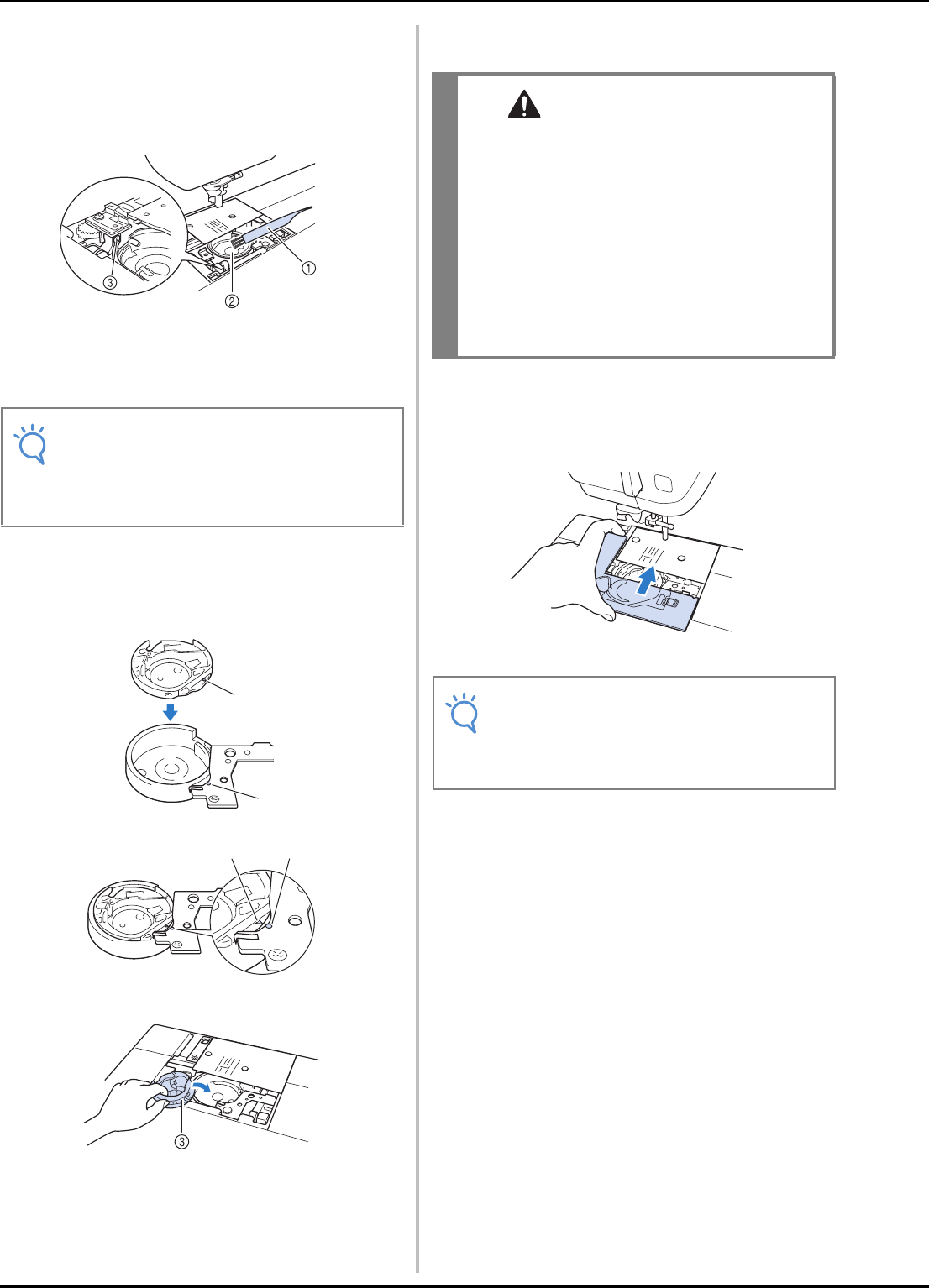 ①

②

③

③