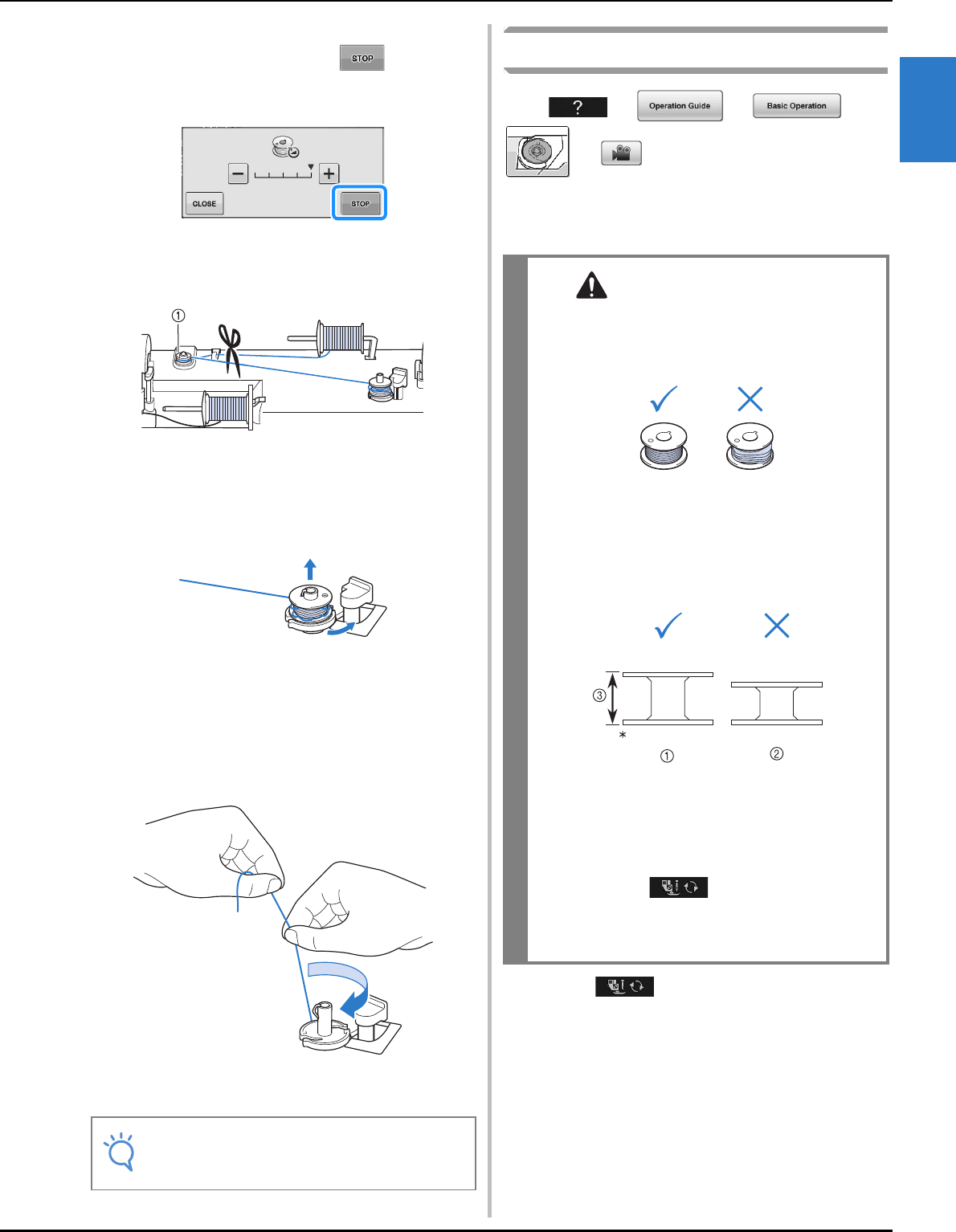 STOP

CLOSE

STOP

①

?

Operation Guide

Basic Operation

③

*

①

②