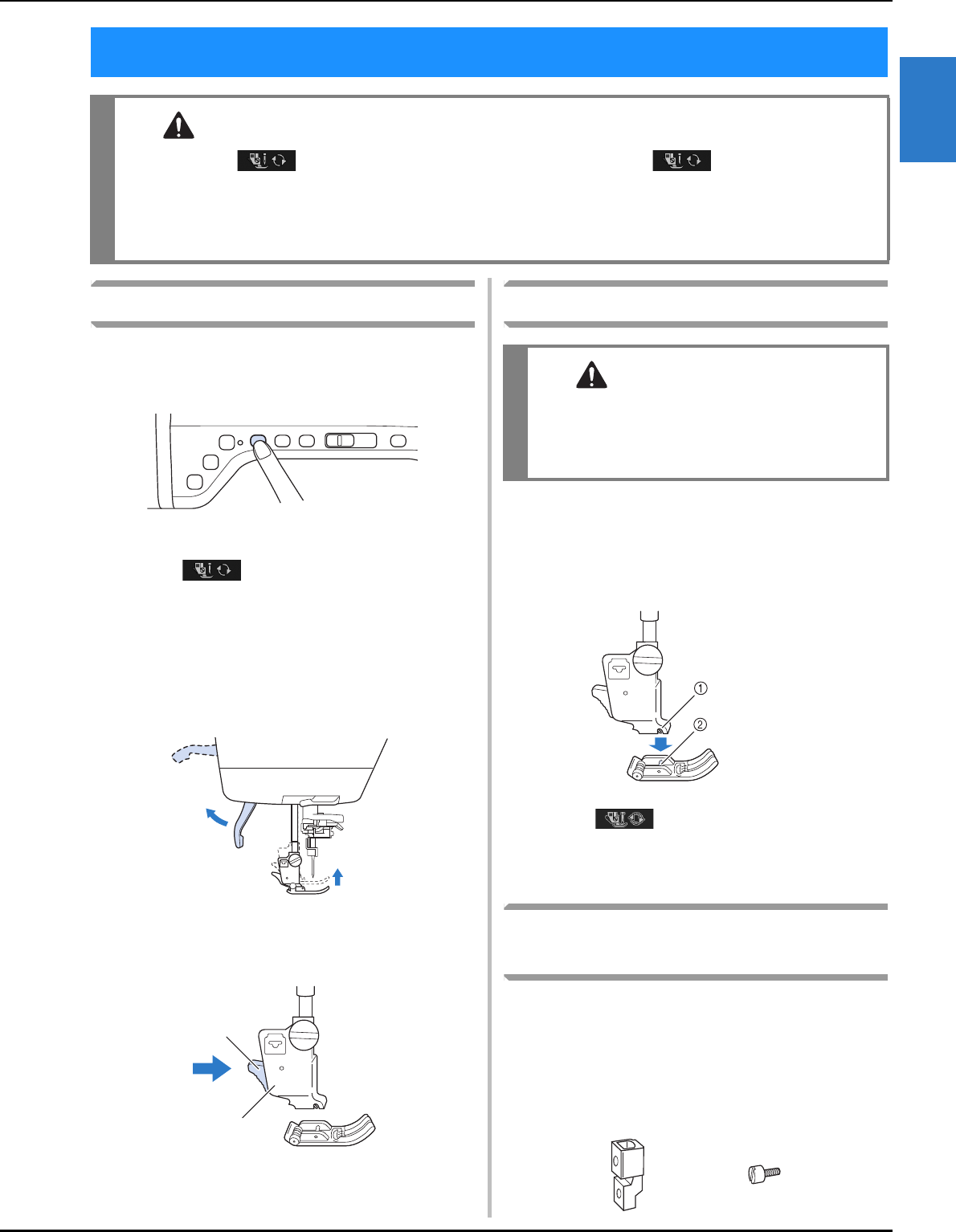 ①

②