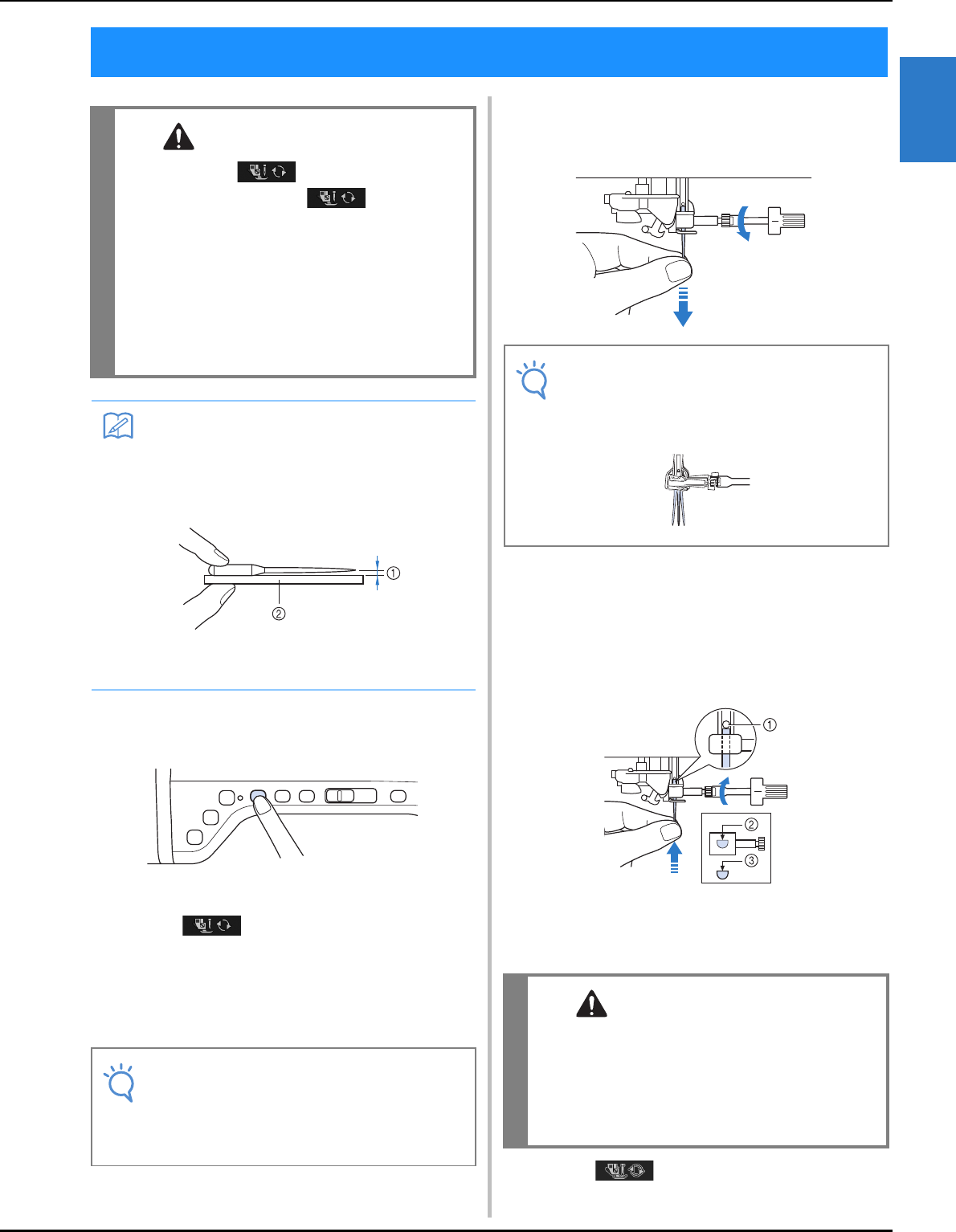 ①

②

①

②

③