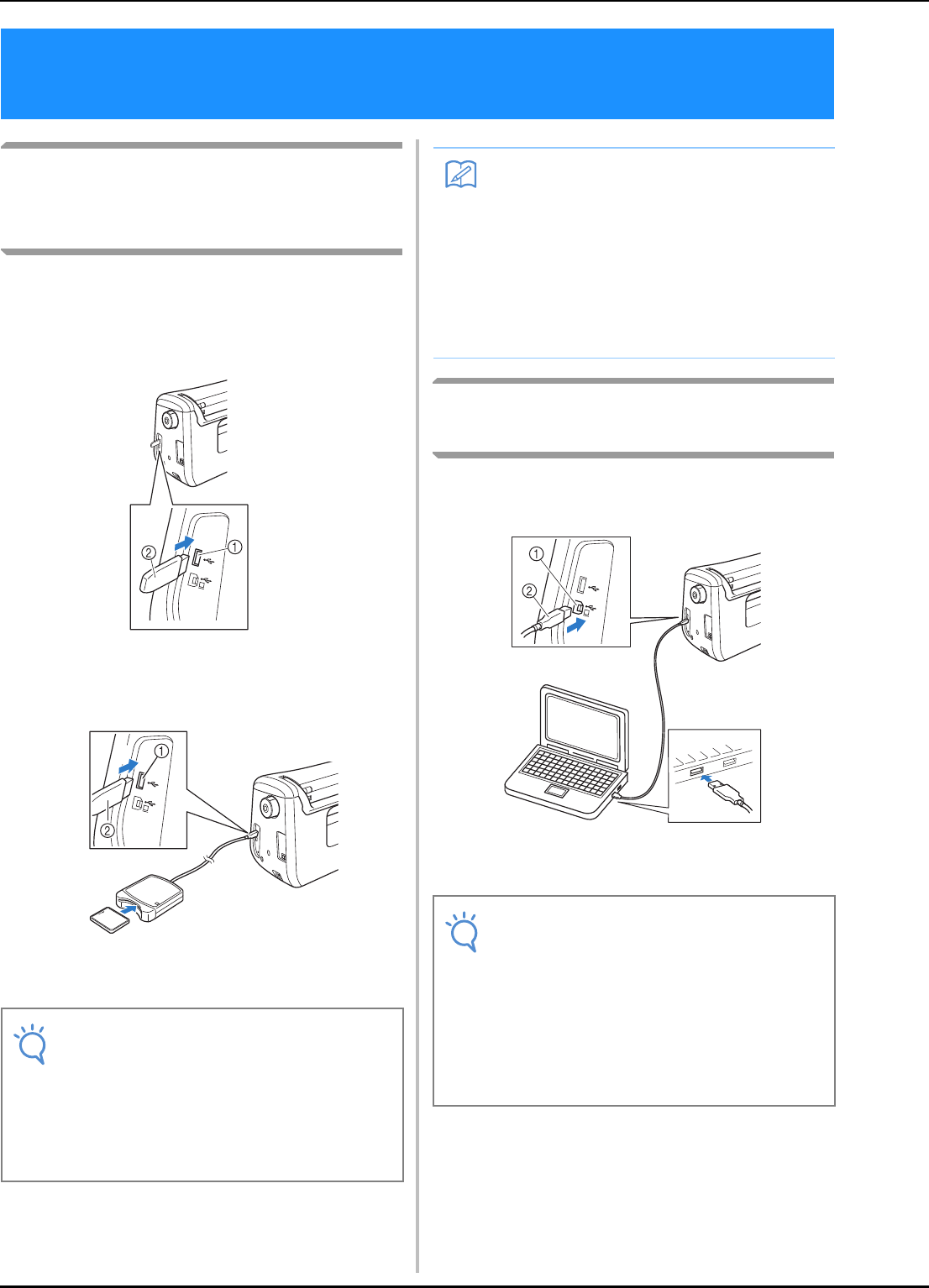 ①
②

①
②

①
②