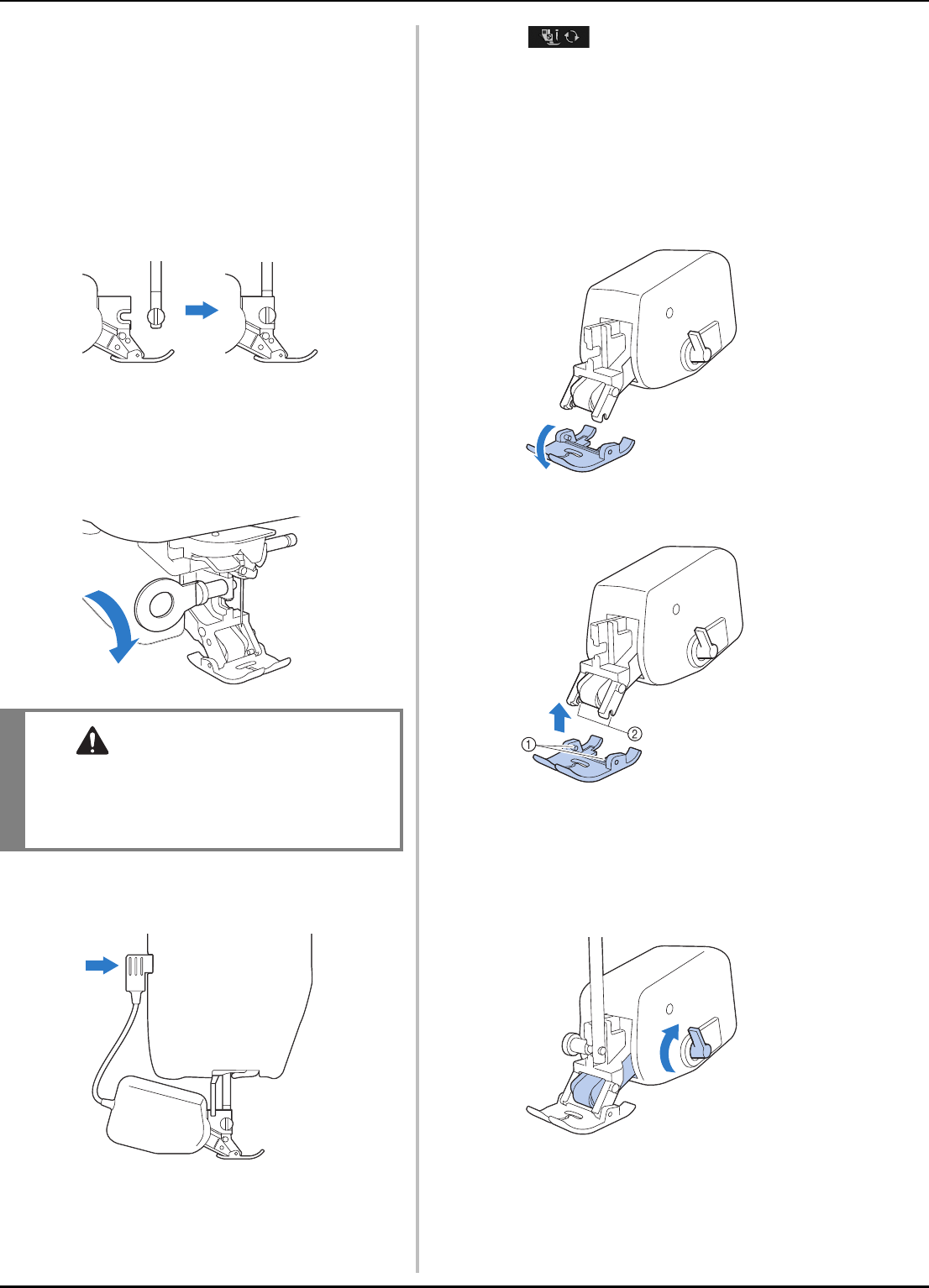 ①
②