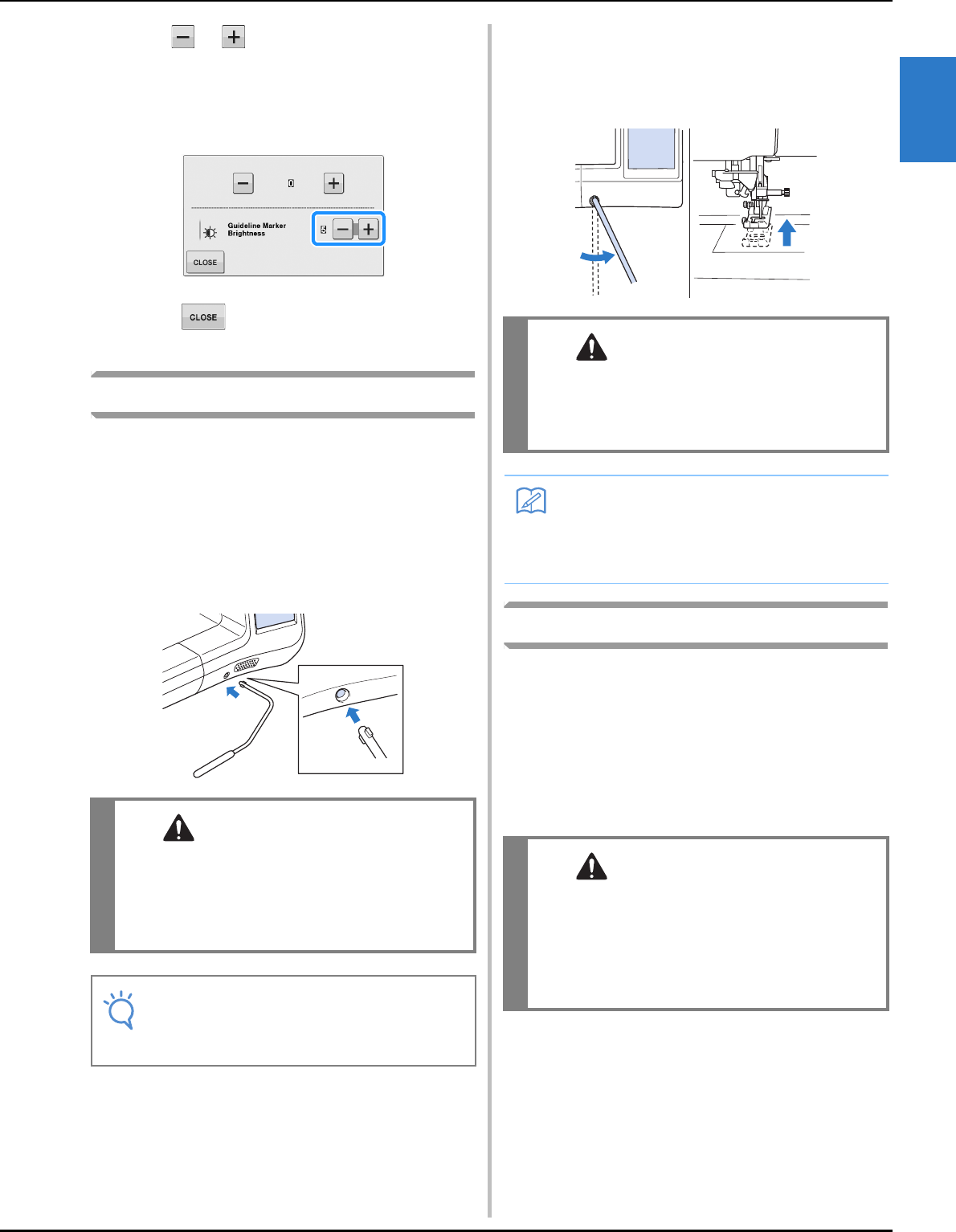 0

Guideline Marker Brightness

5

CLOSE

CLOSE