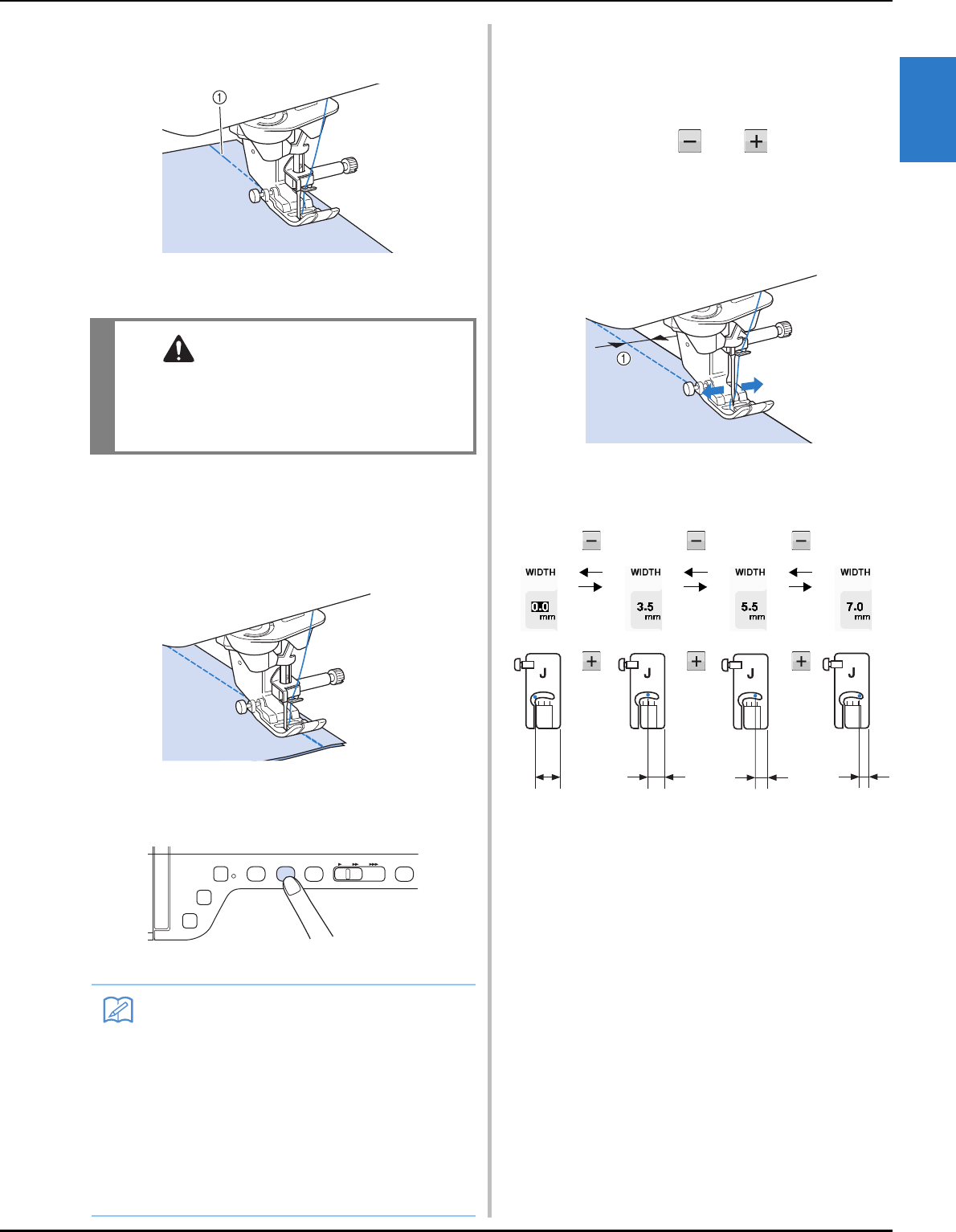 ①

①

WIDTH 0.0 mm

WIDTH 3.5 mm

WIDTH 5.5 mm

WIDTH 7.0 mm

J

J

J

J