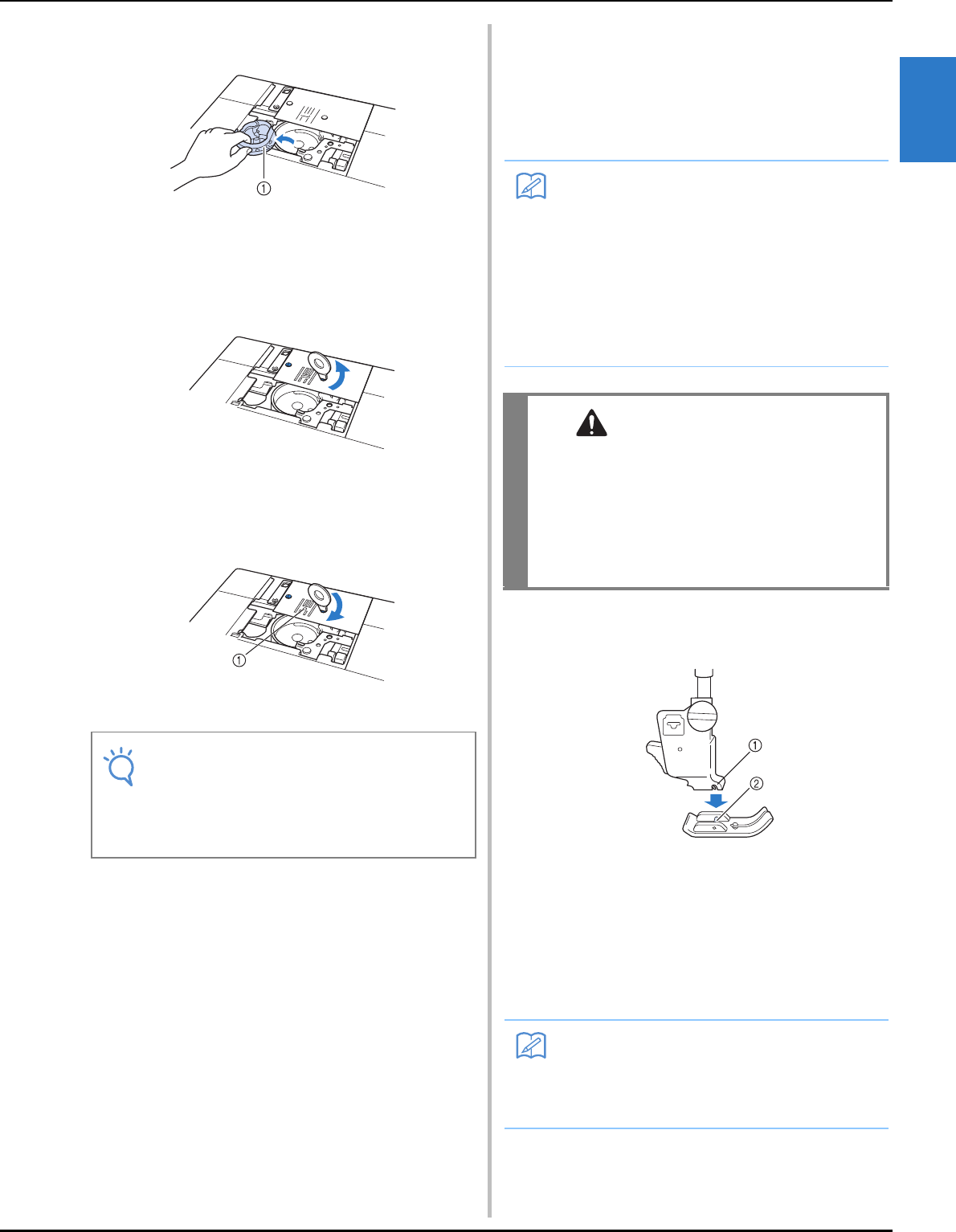 ①

①

①
②