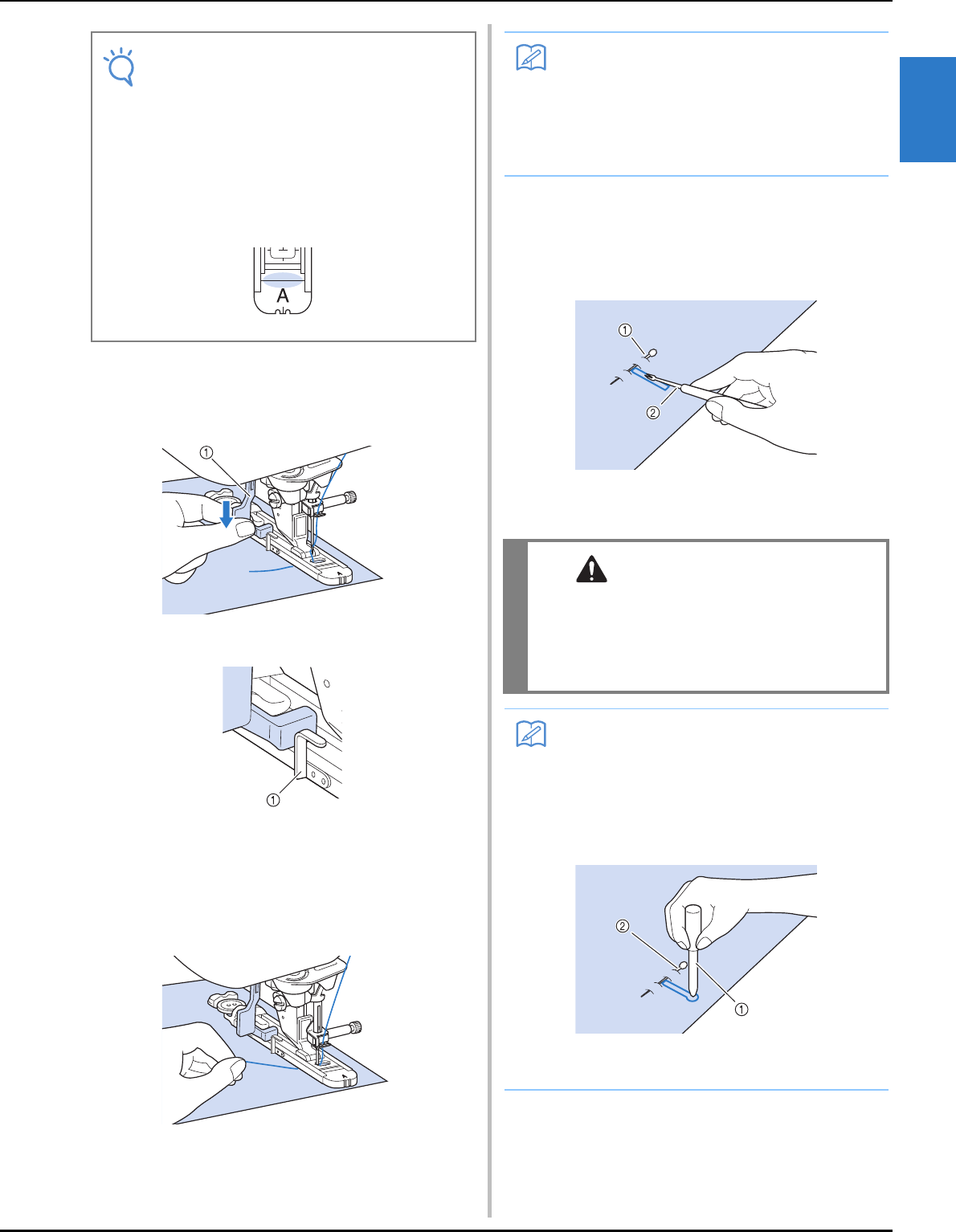 A

①

①

①

②

②

①