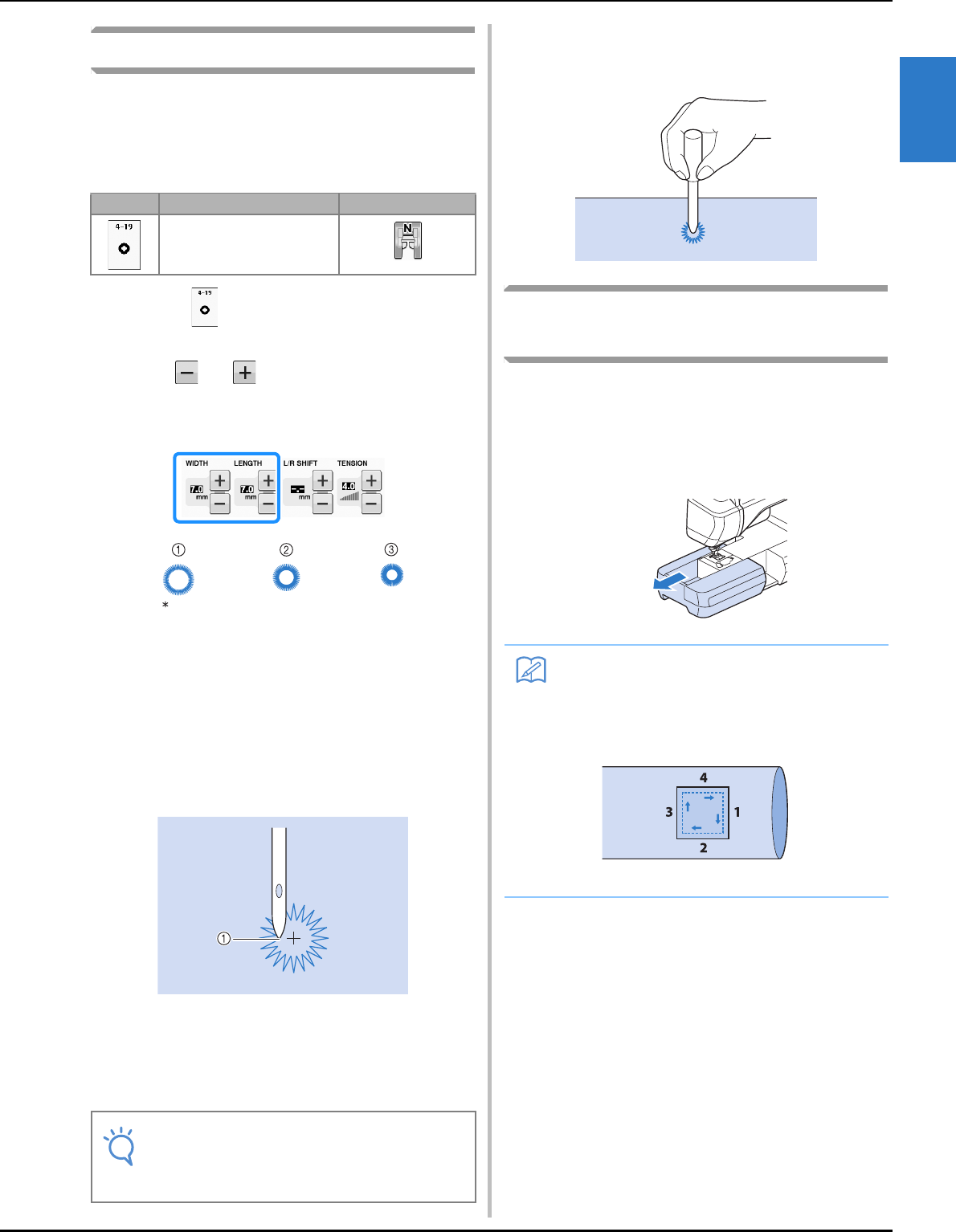 4-19

4-19

WIDTH LENGTH L/R SHIFT TENSION

7.0 mm 7.0 mm mm 4.0

①
②
③
*

①

4
3
1
2