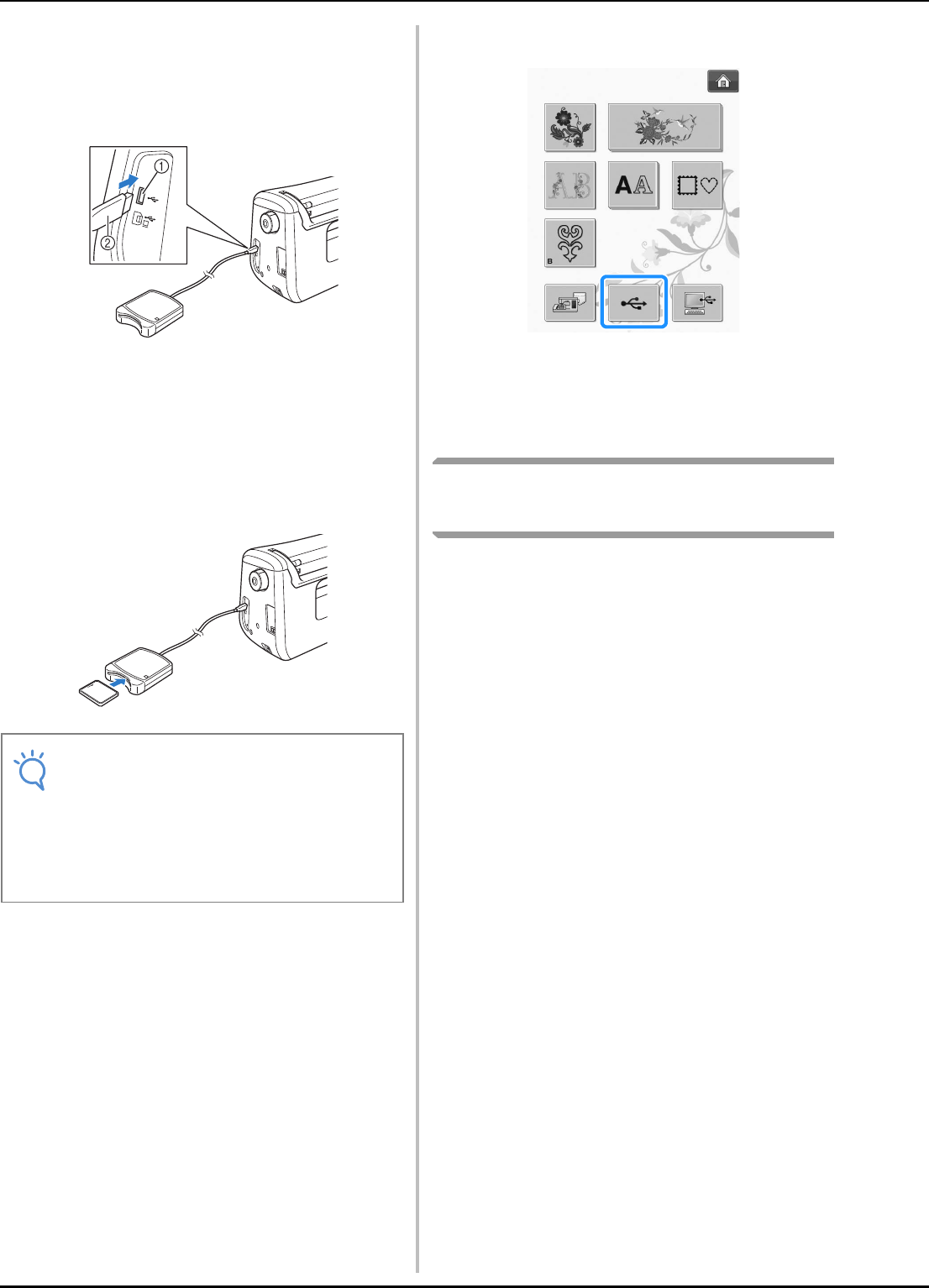 ①

②

AB

AA

B