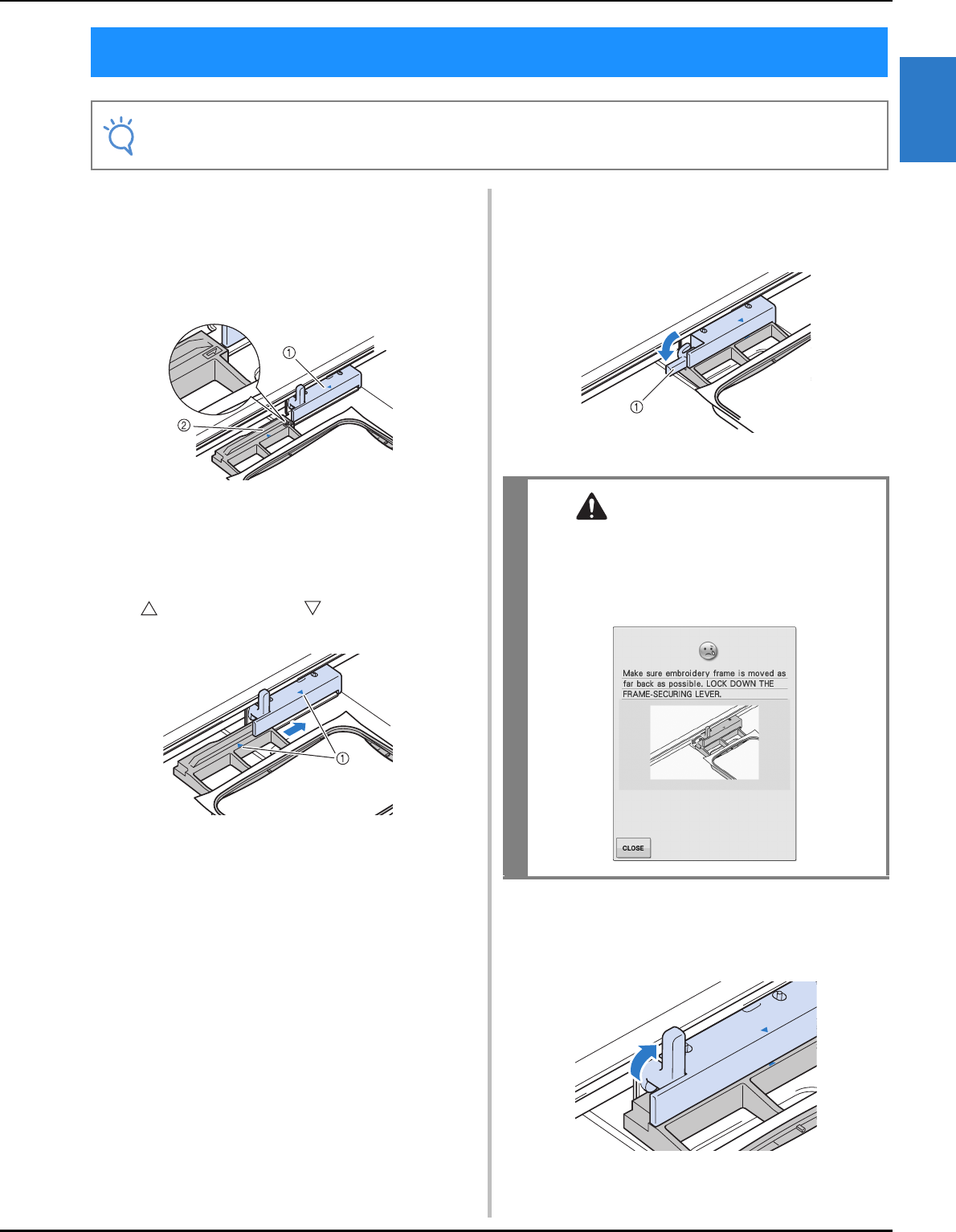 ①
②

①

①

Make sure embroidery frame is moved as far back as possible. LOCK DOWN THE FRAME-SECURING LEVER.

CLOSE