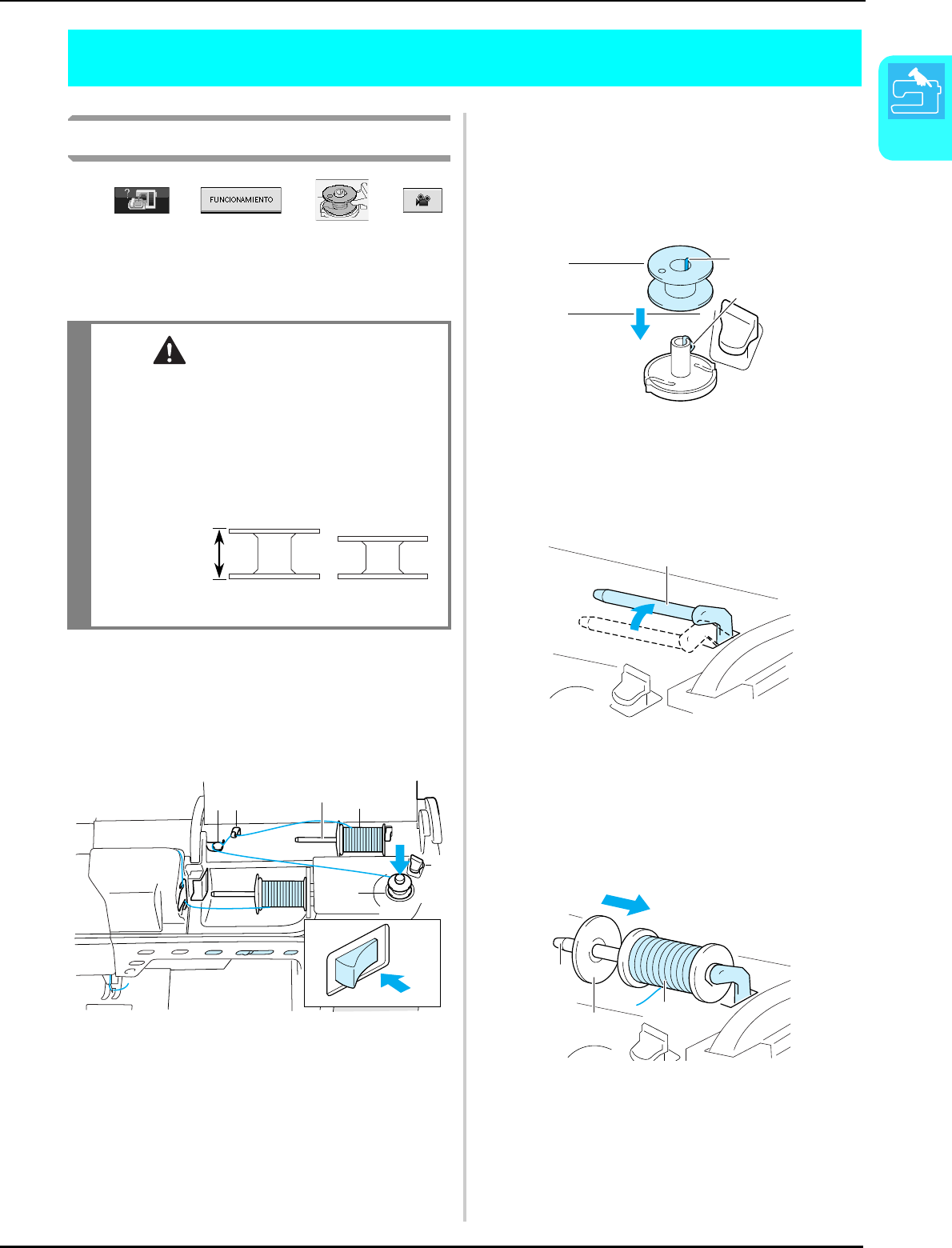 FUNCIONAMIENTO