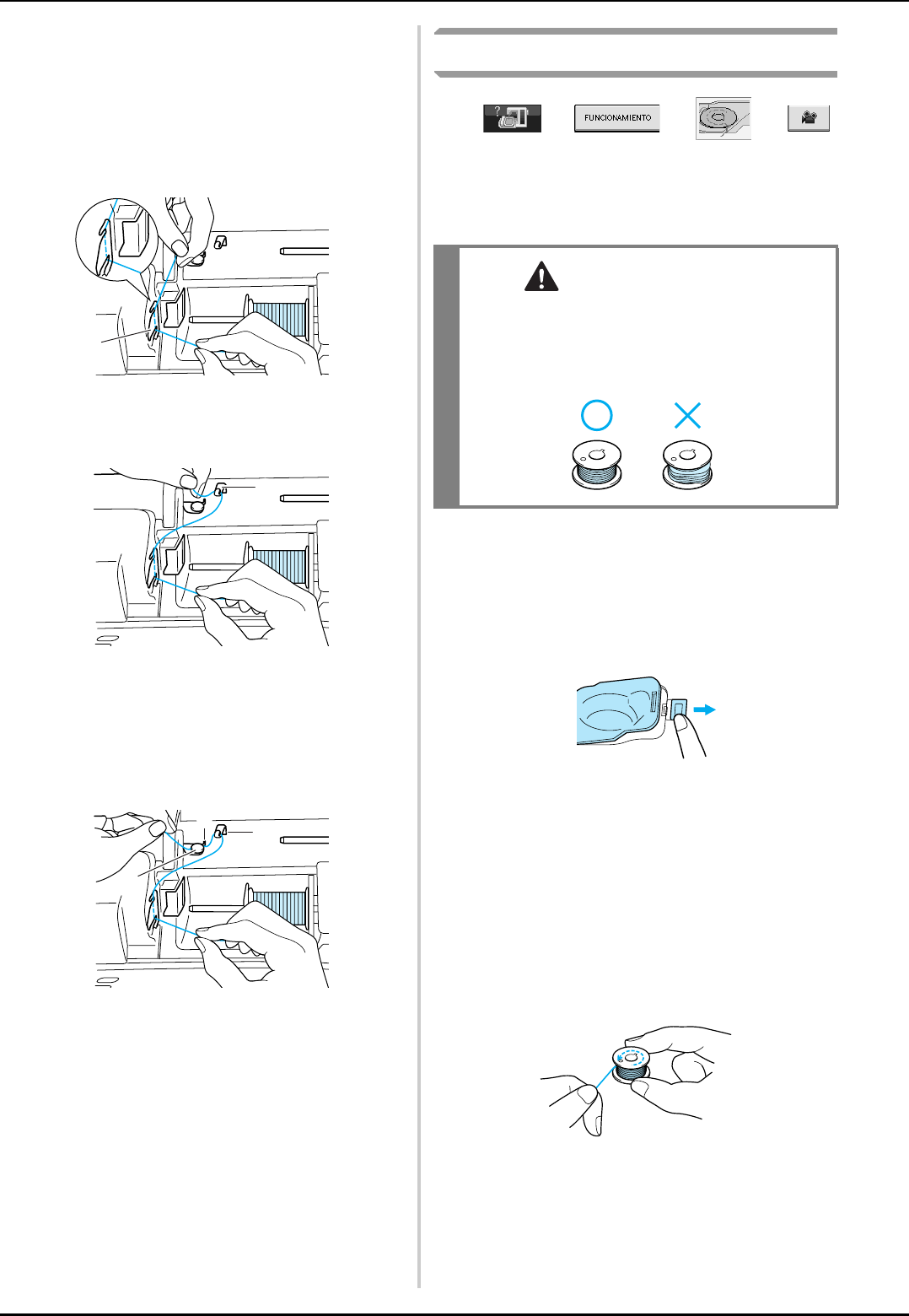 FUNCIONAMIENTO