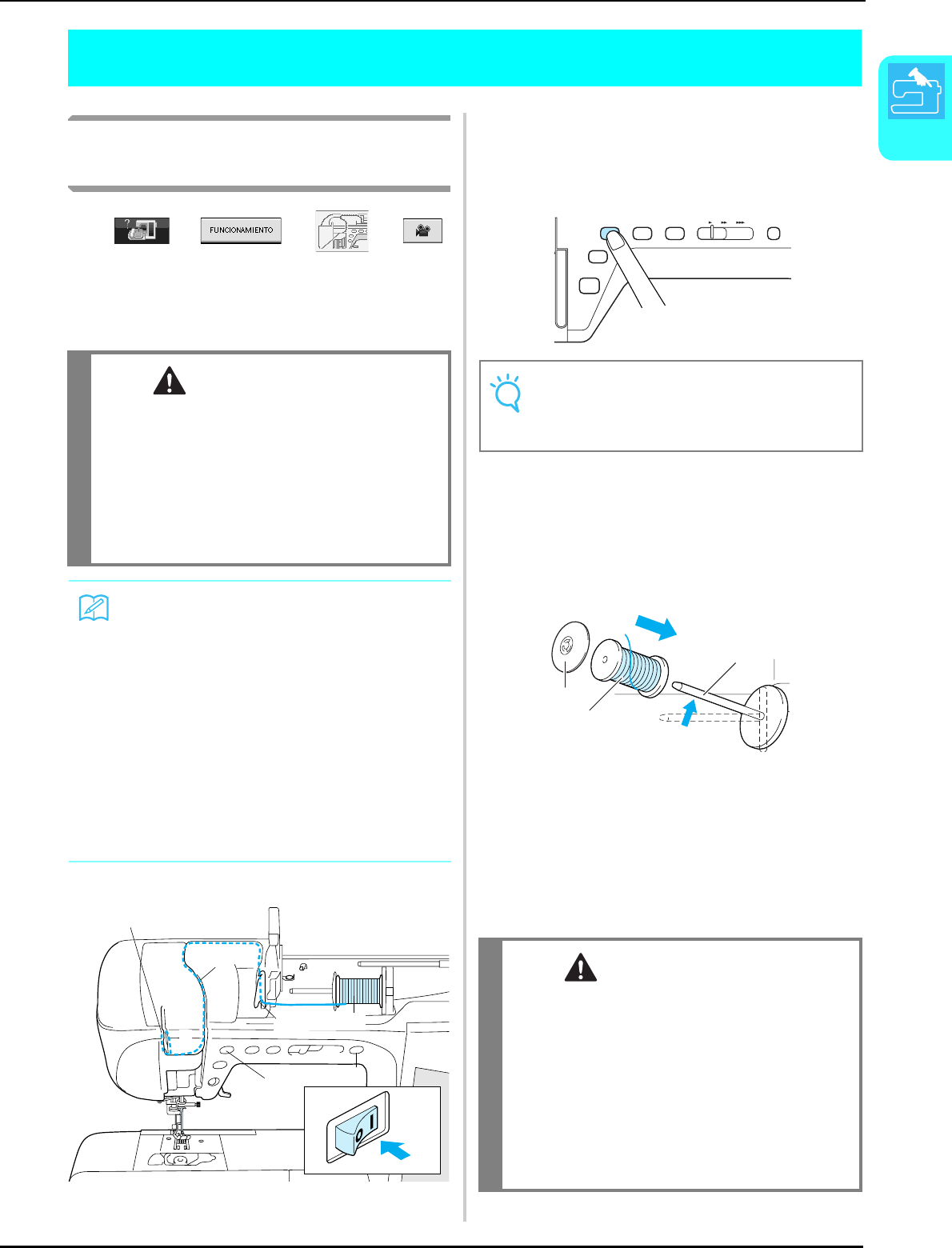 FUNCIONAMIENTO