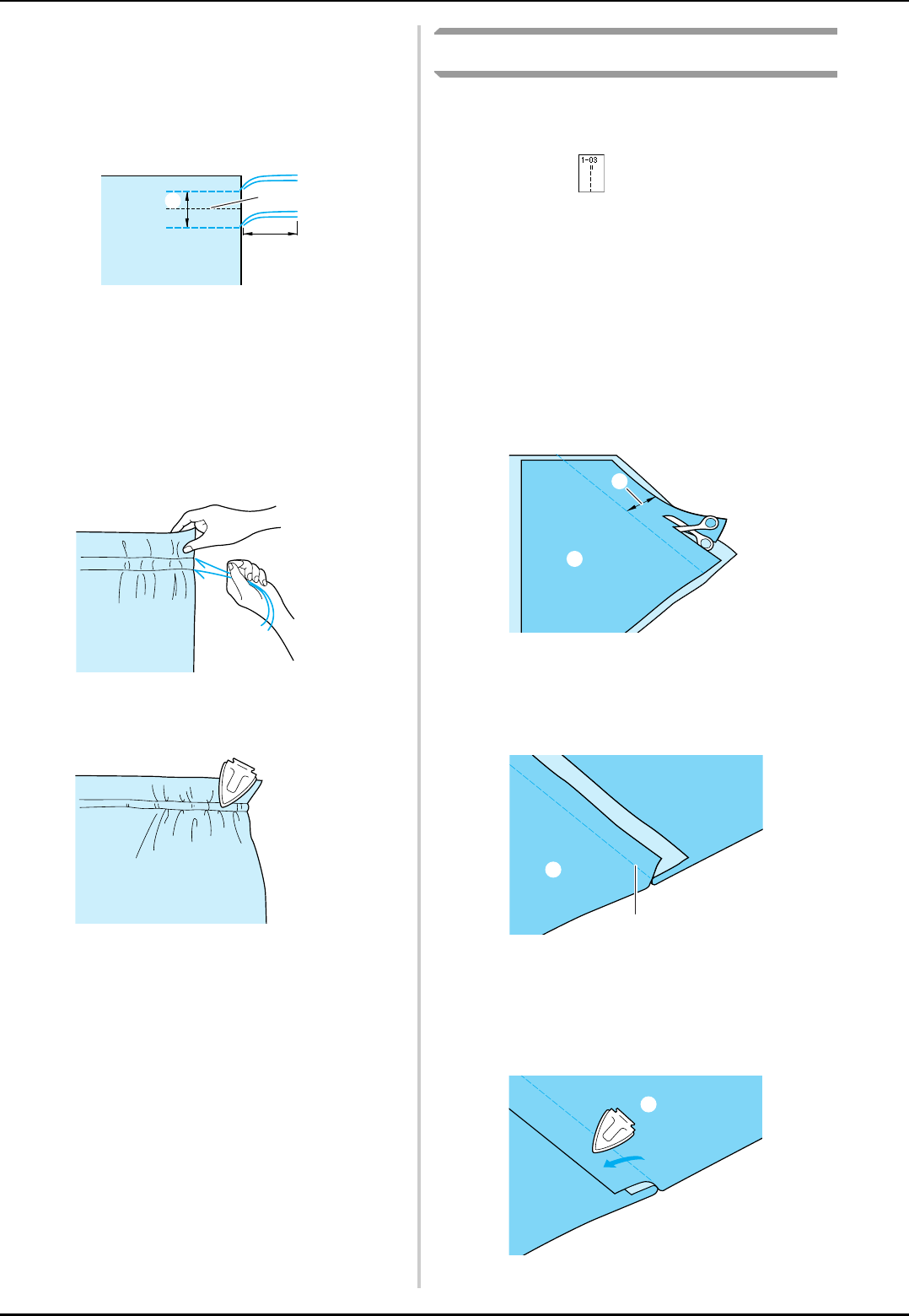 1-03