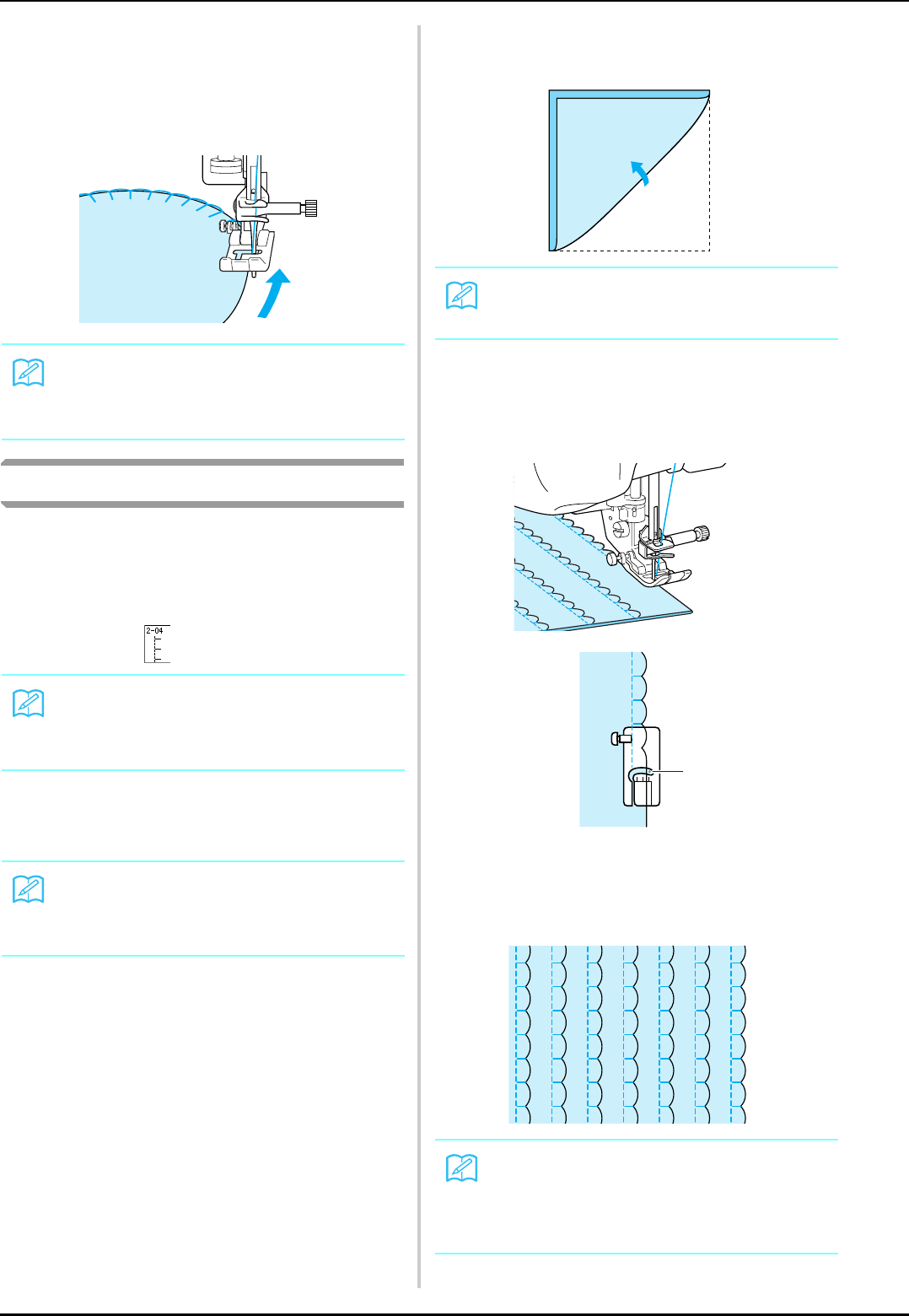 2-04