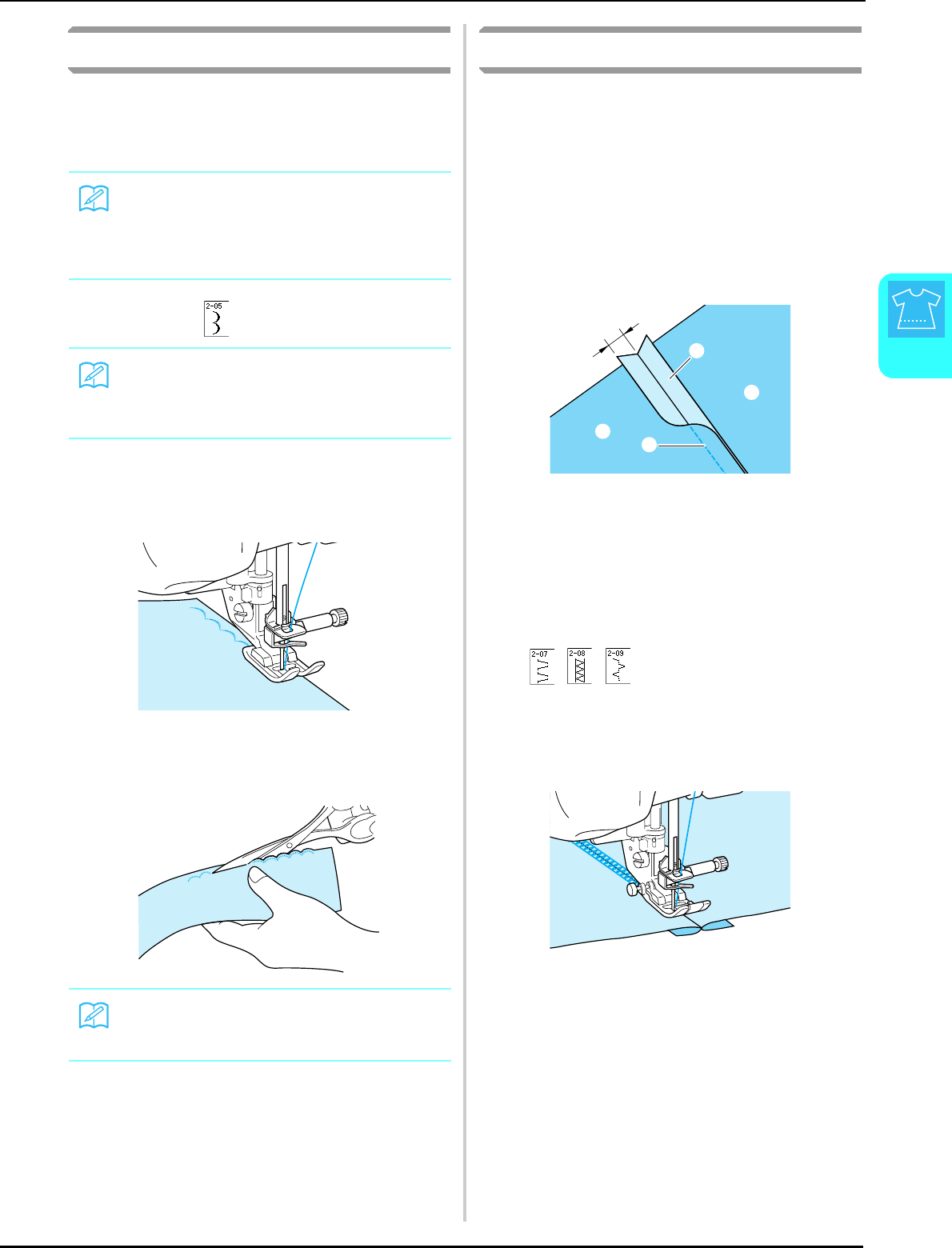 2-05

2-07 2-08 2-09