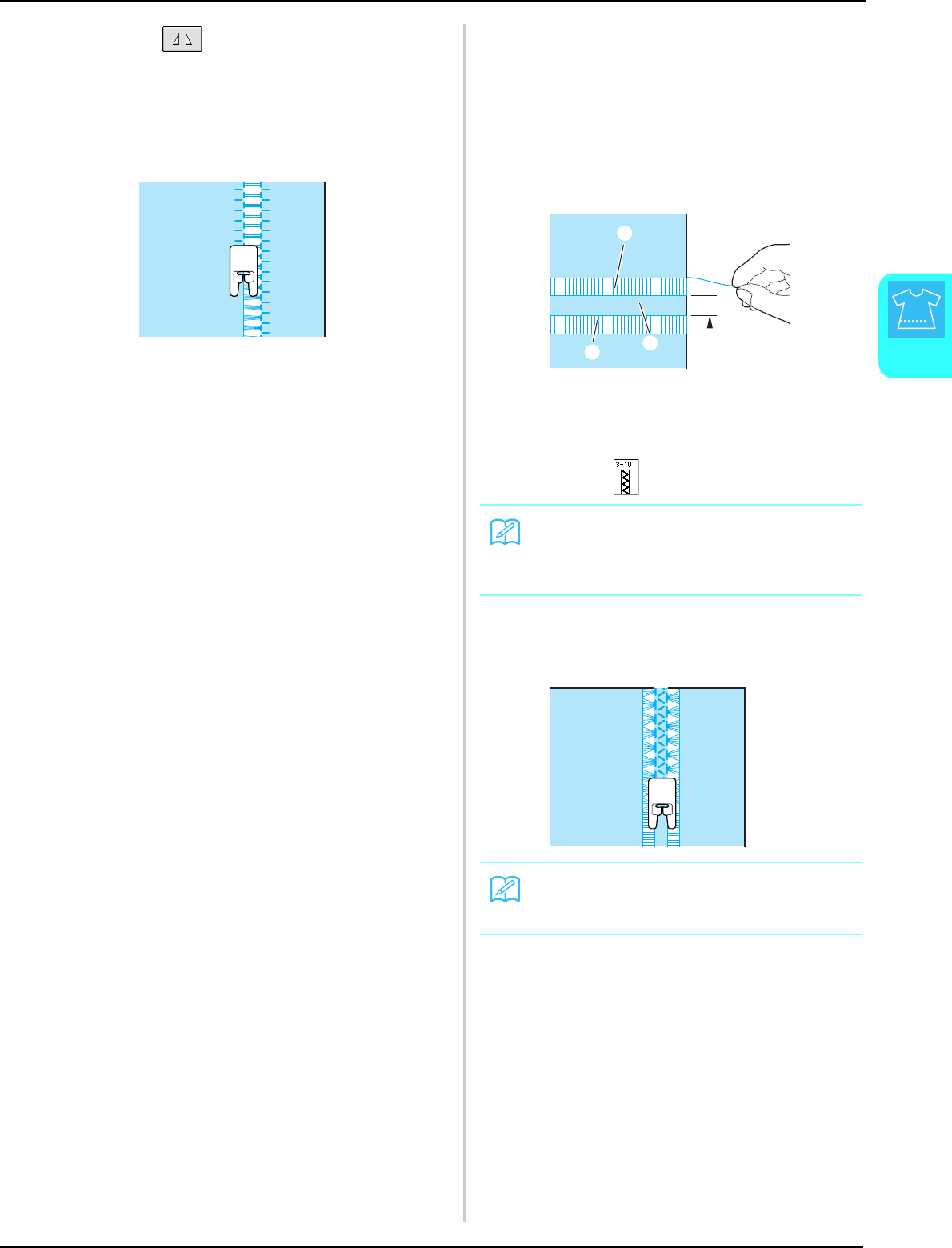 3-10