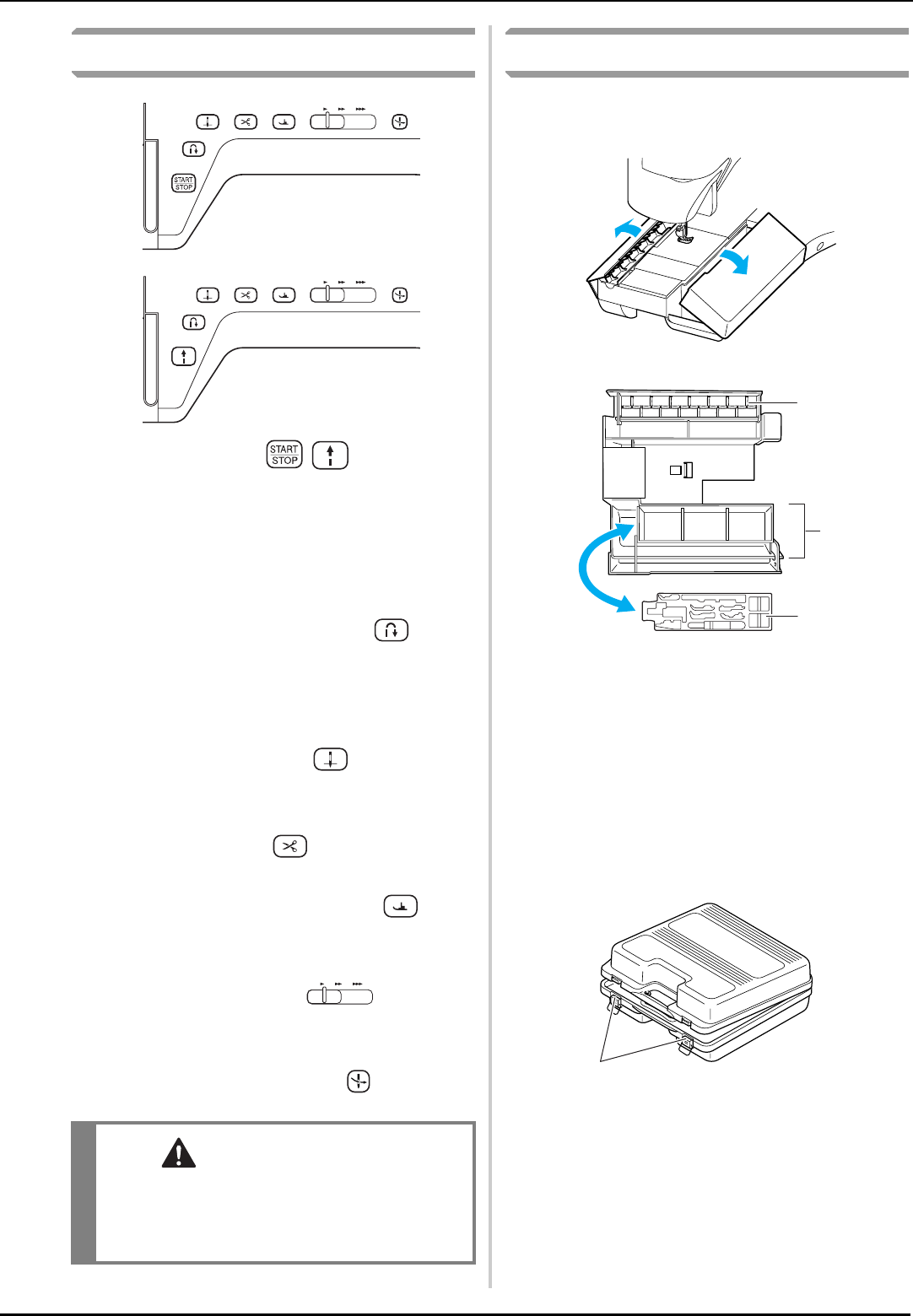 START STOP

START STOP