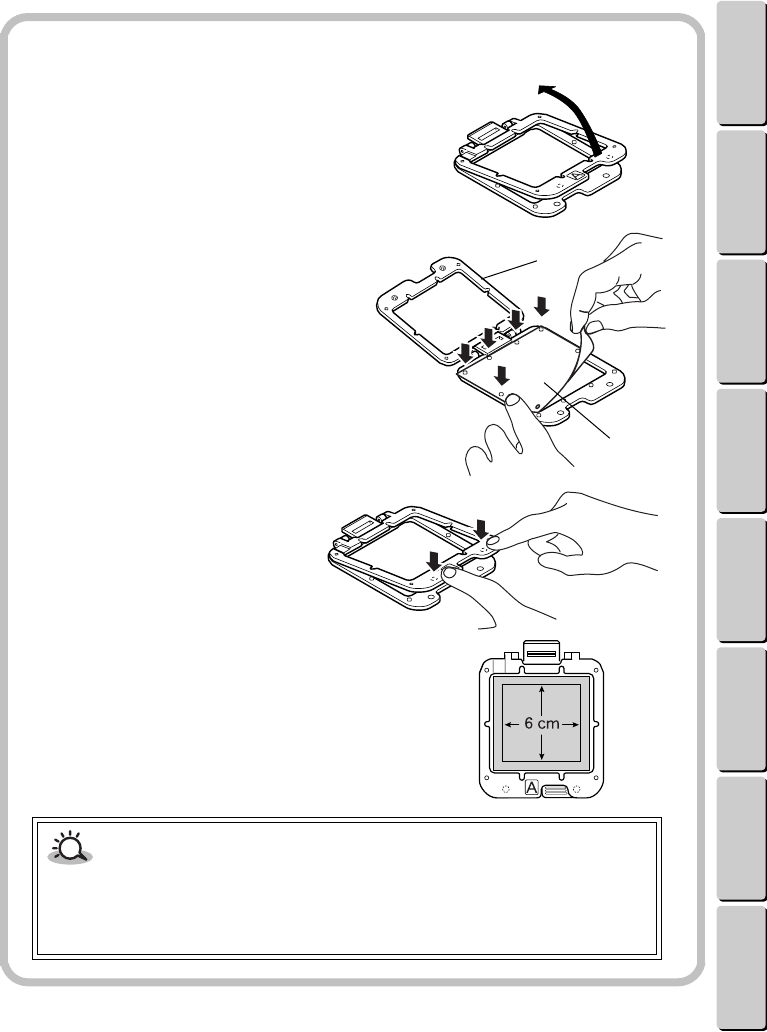 6 cm
A