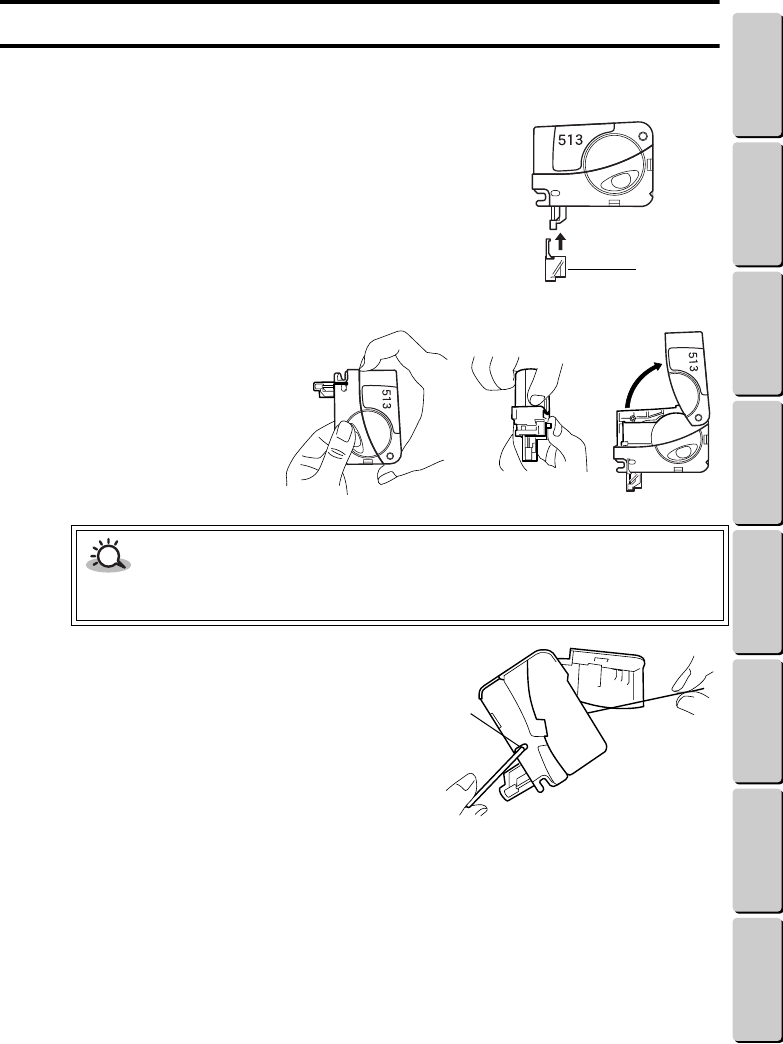 513

513

513