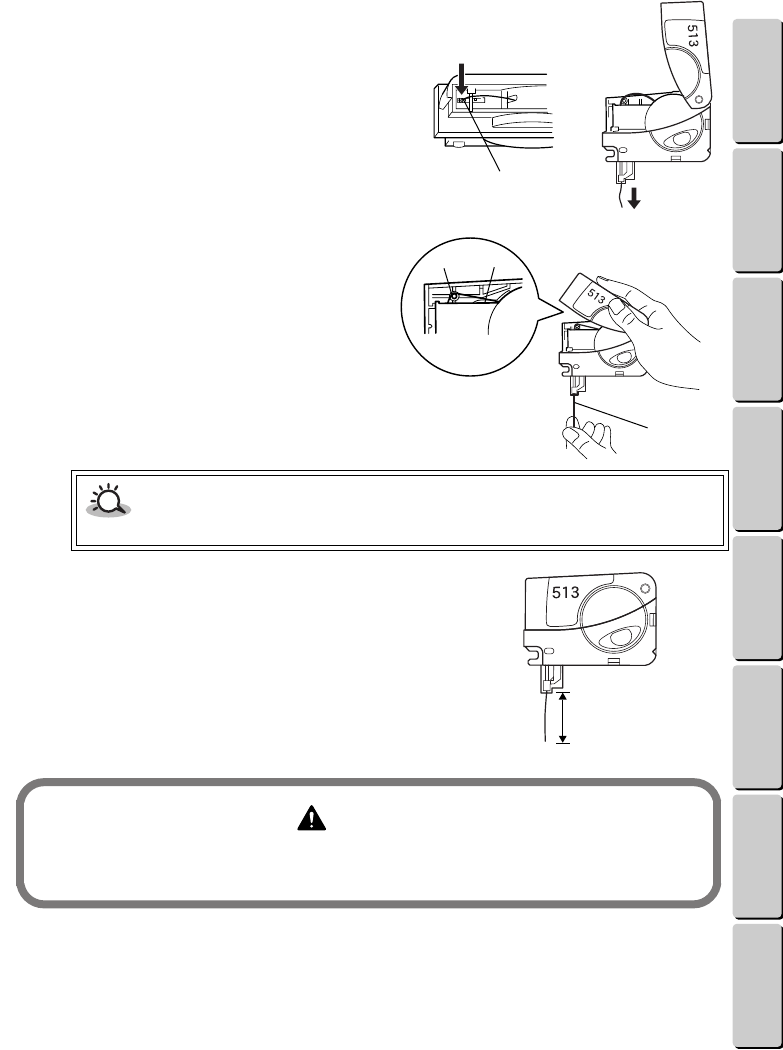 513

513

513