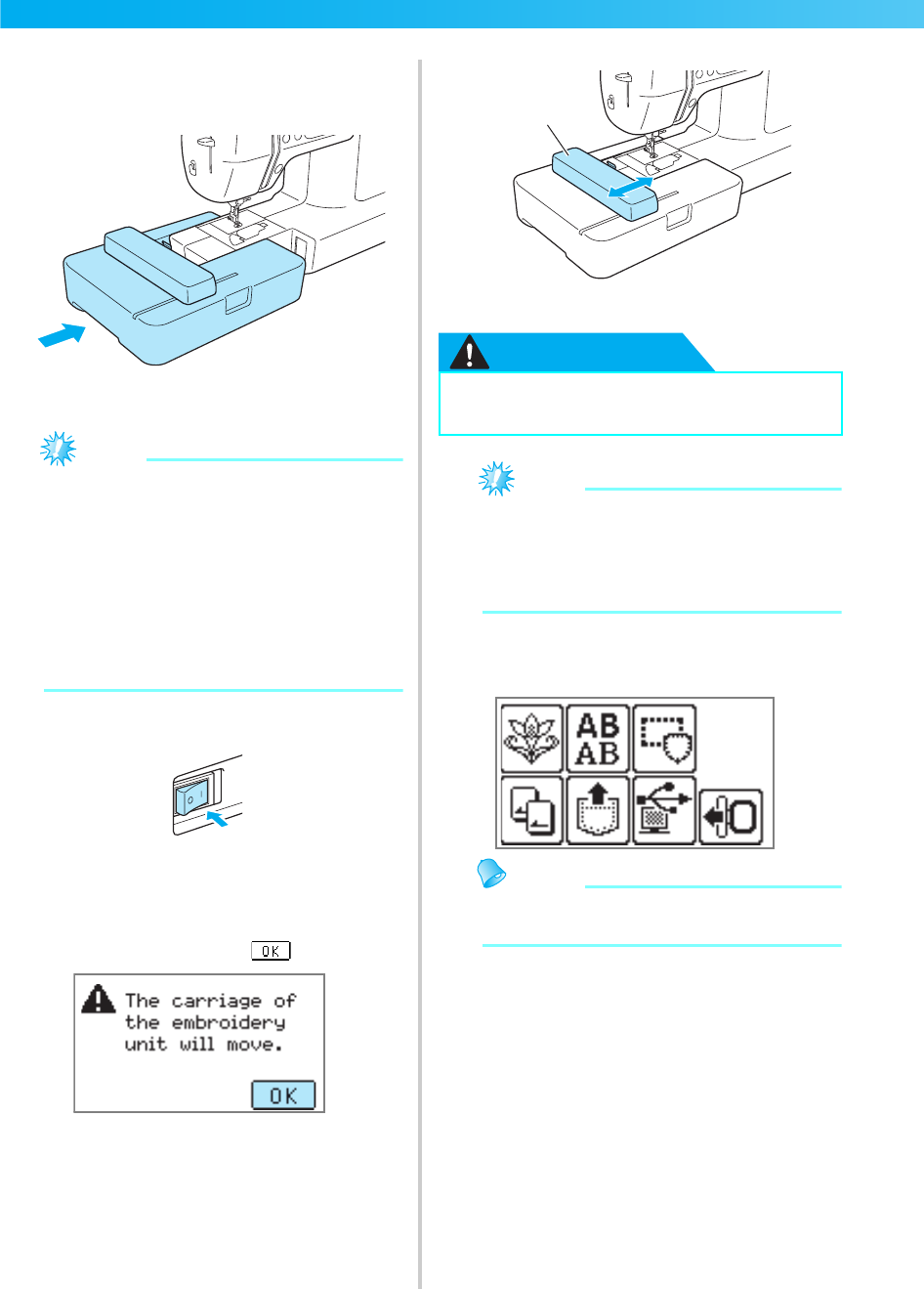 OK

The carriage of the embroidery unit will move.

OK

AB
AB