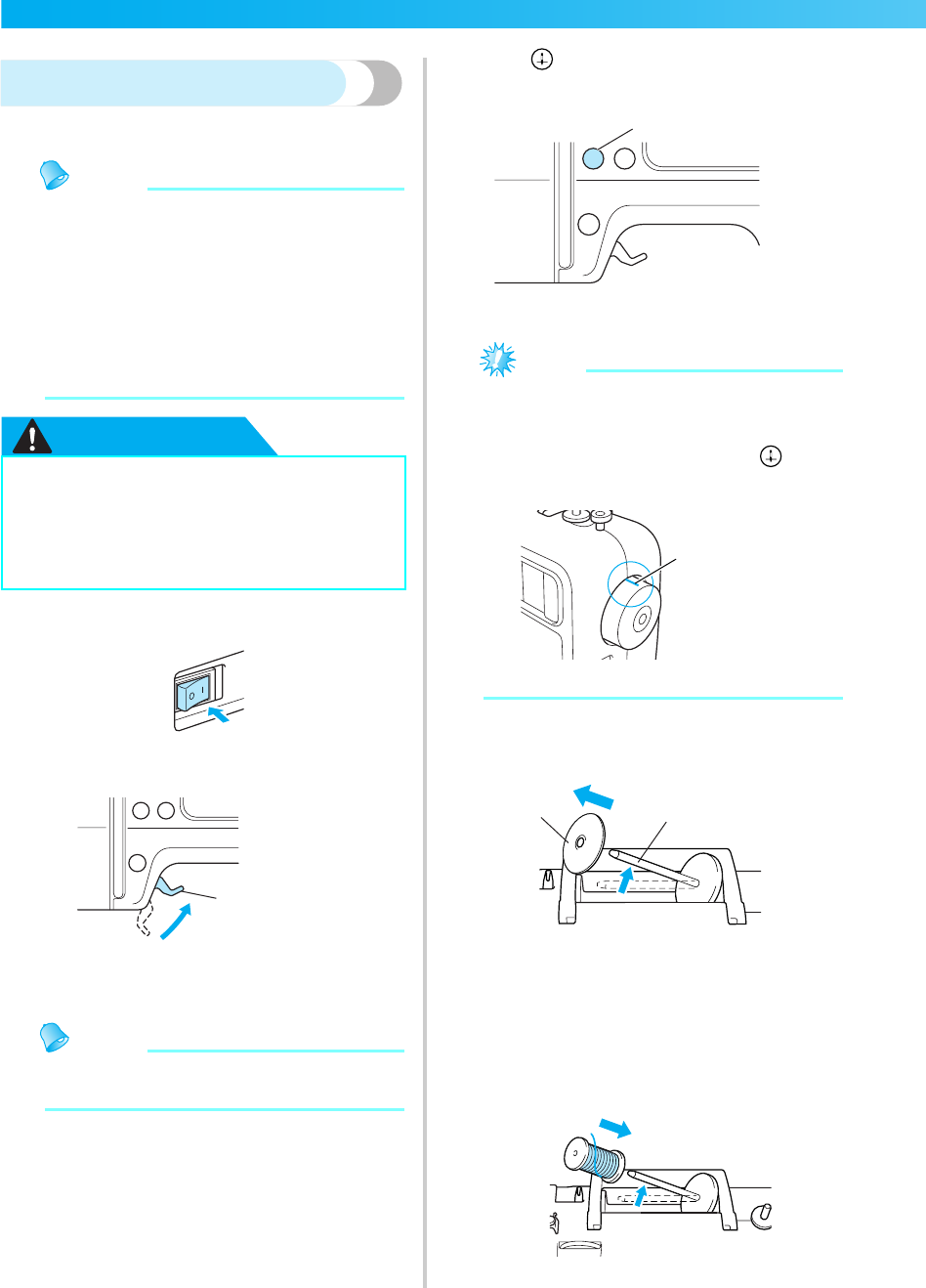 0 I