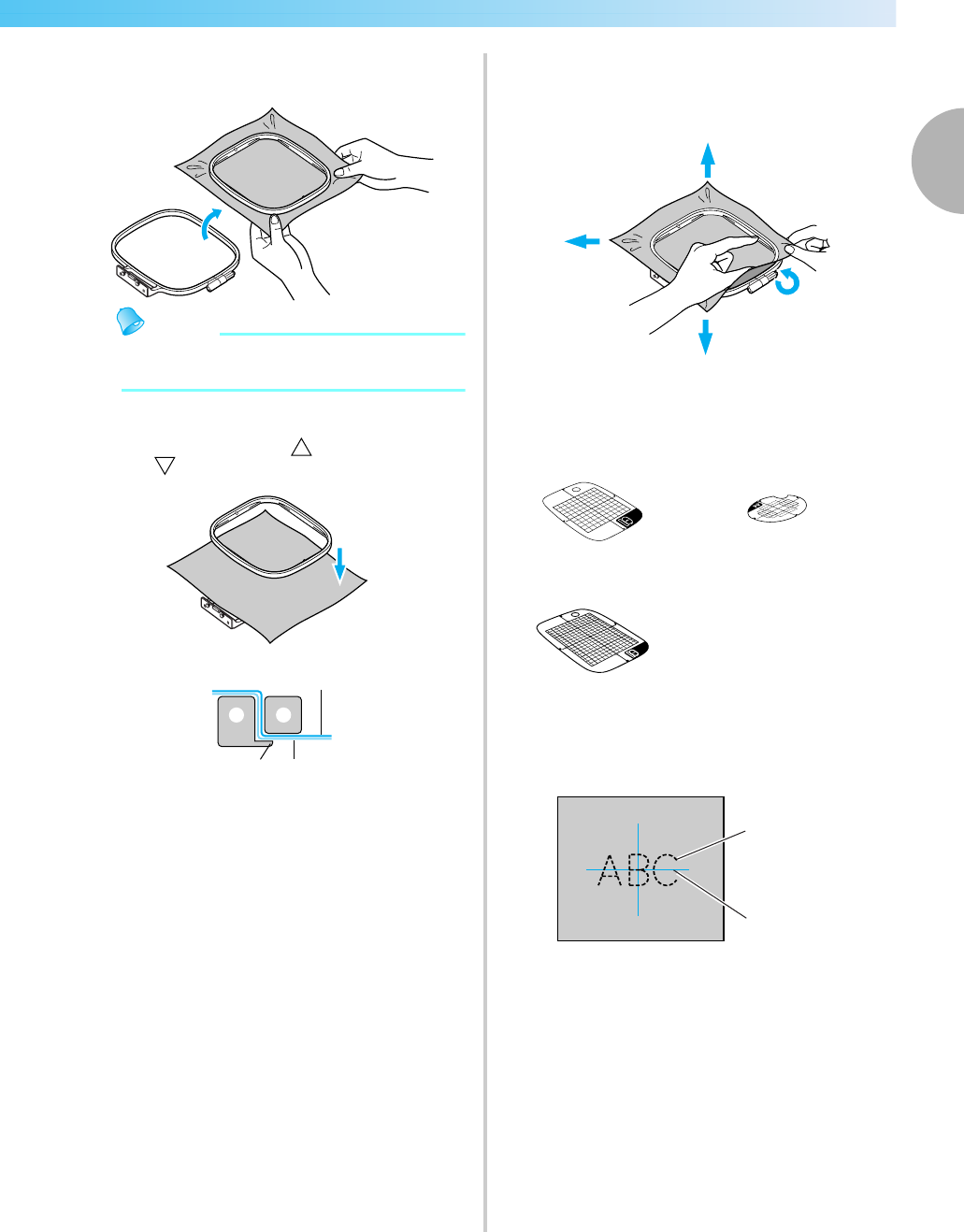 ABC