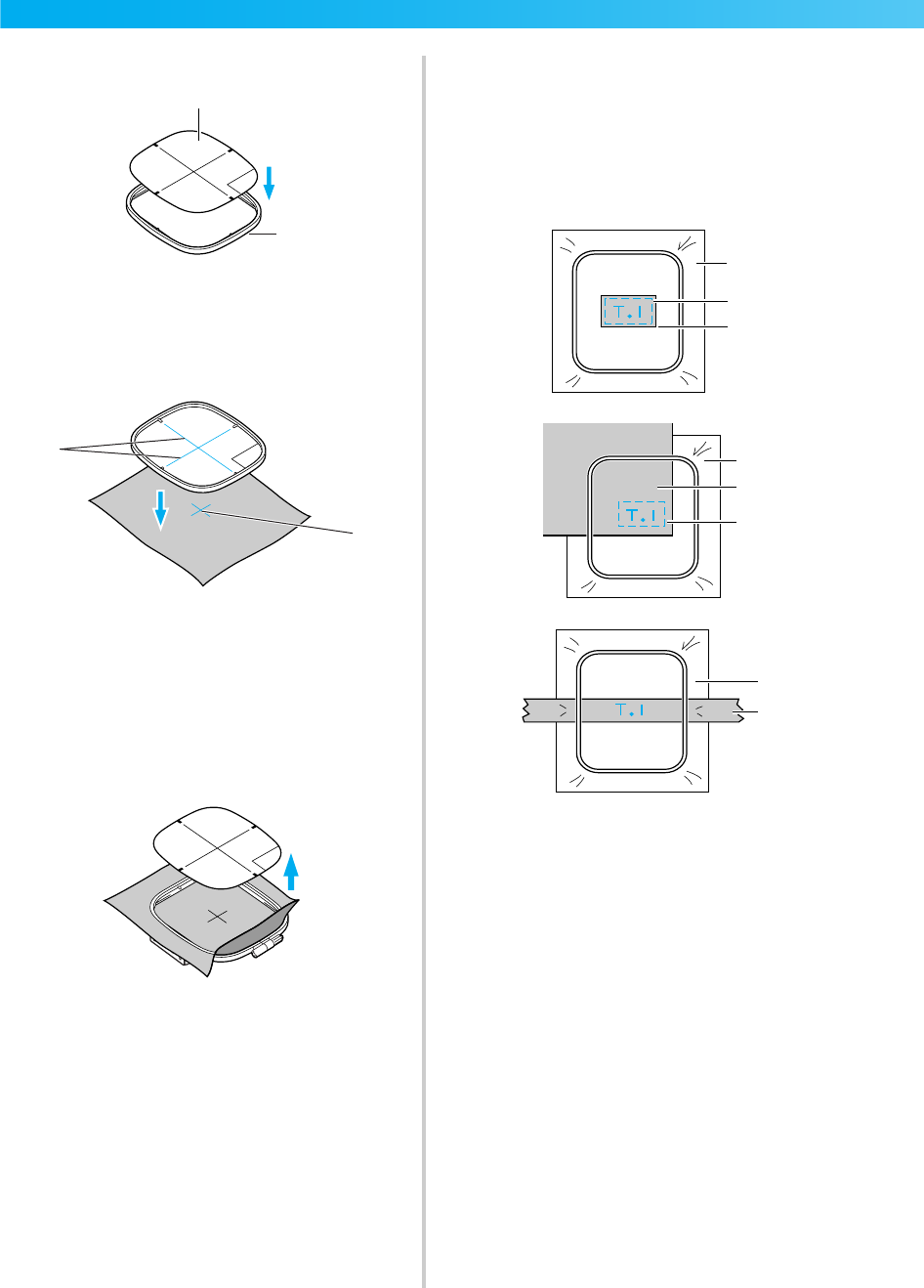 T.I

T.I

T.I