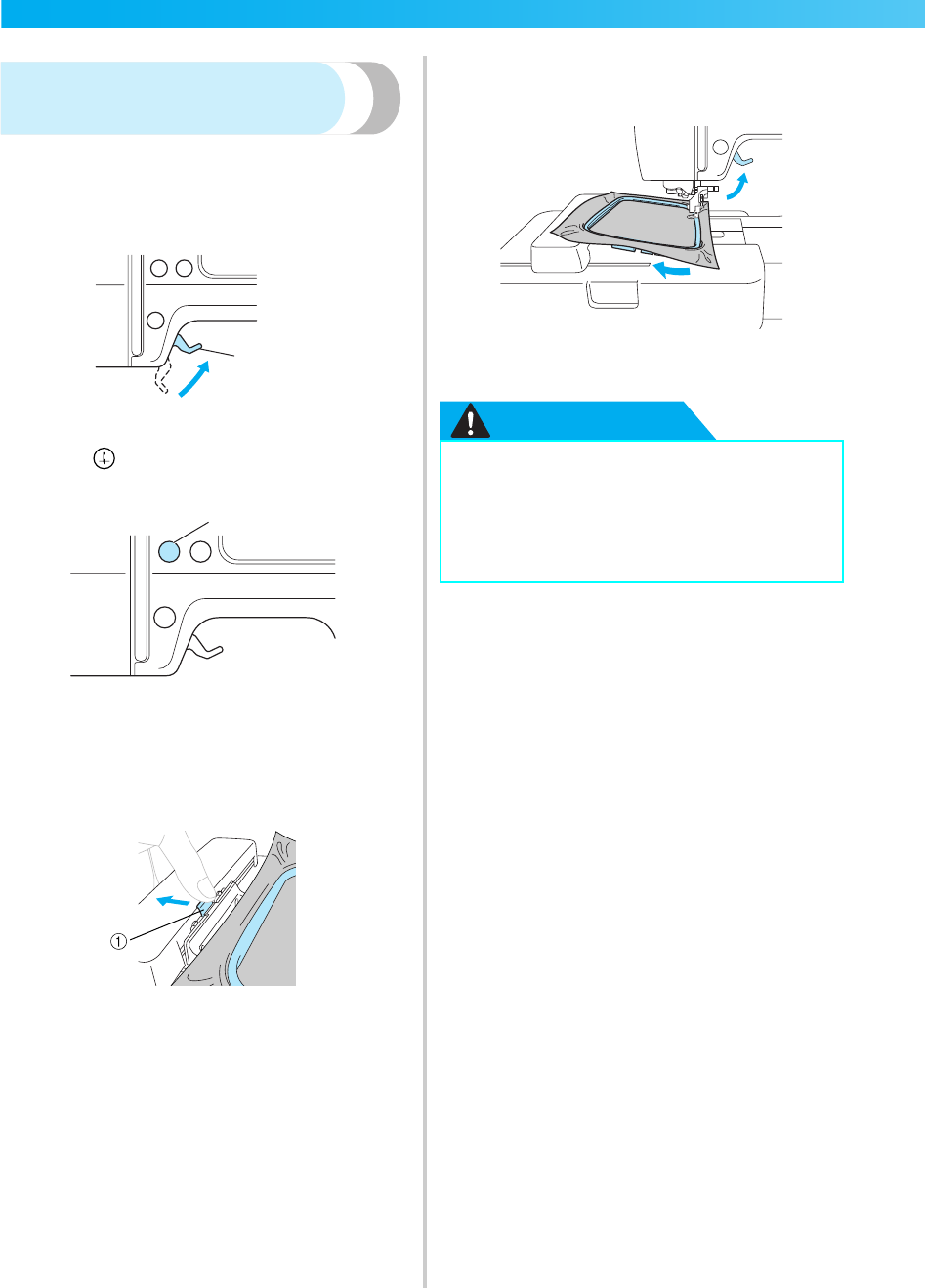 ①