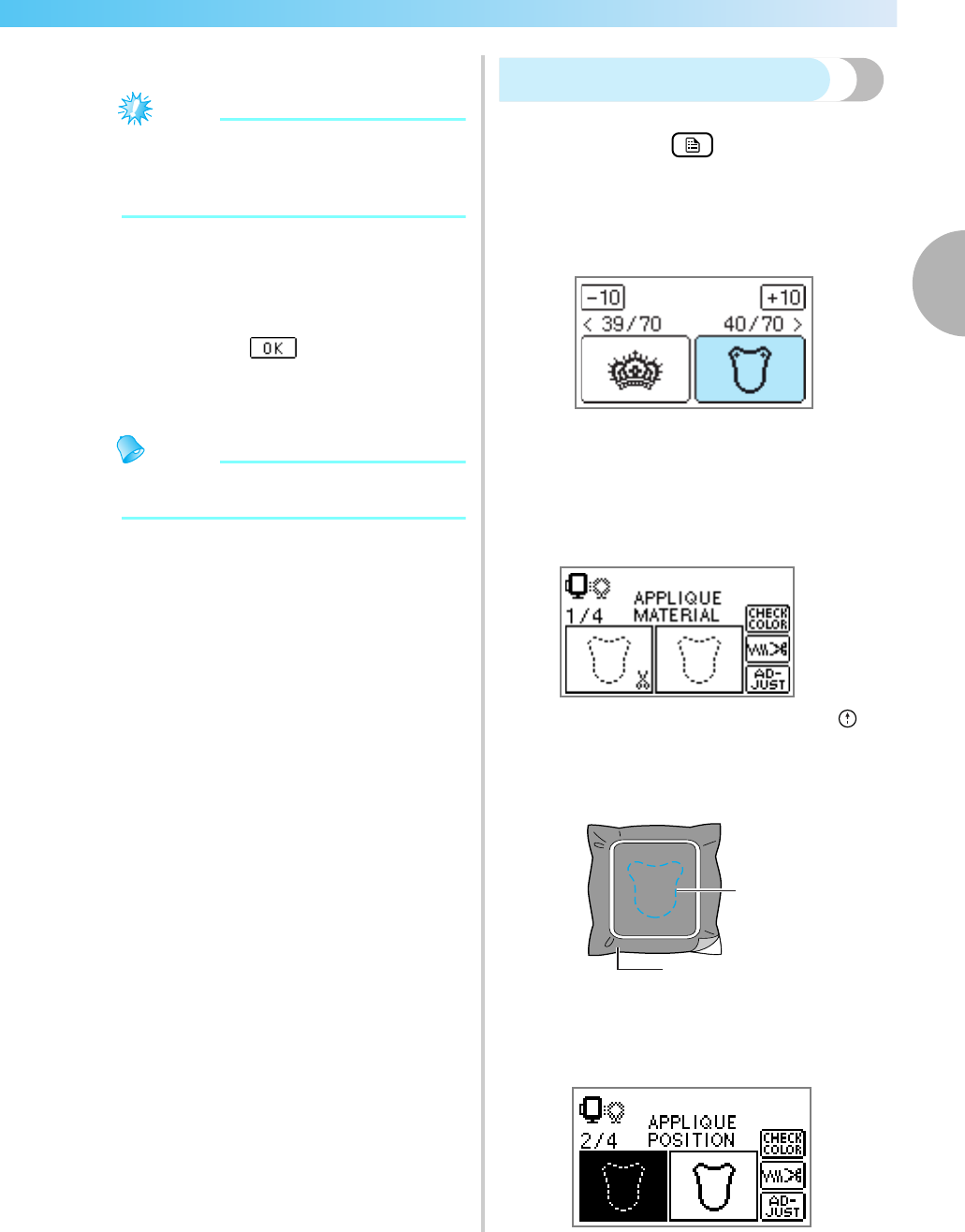 OK

-10

+10

< 39/70

40/70 >

APPLIQUE MATERIAL

1/4

CHECK COLOR

AD-JUST

APPLIQUE POSITION

2/4

CHECK COLOR

AD-JUST