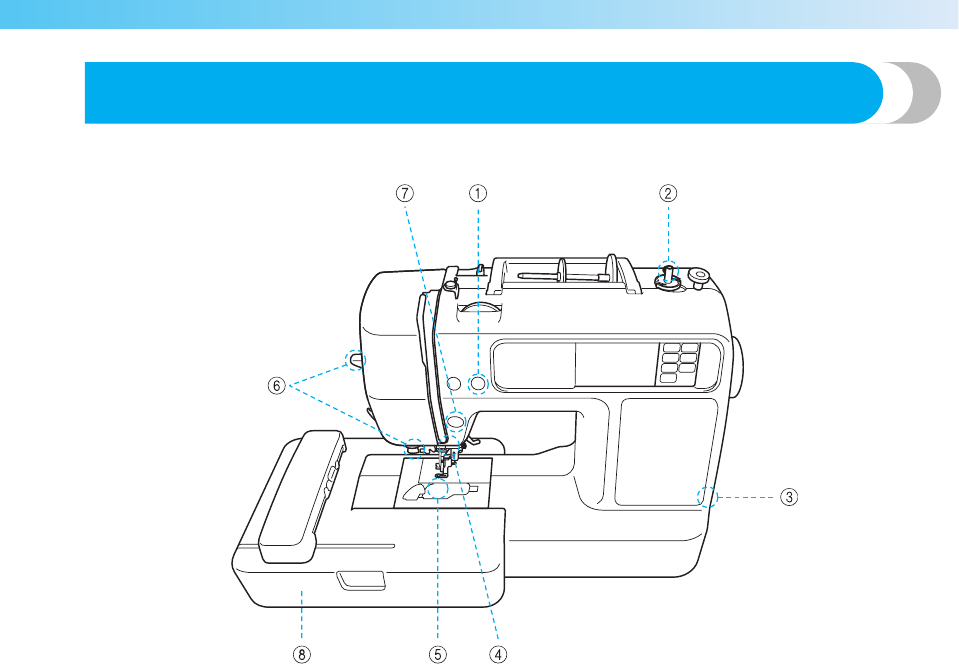 ⑦ ① ②
⑥
③
⑧ ⑤ ④