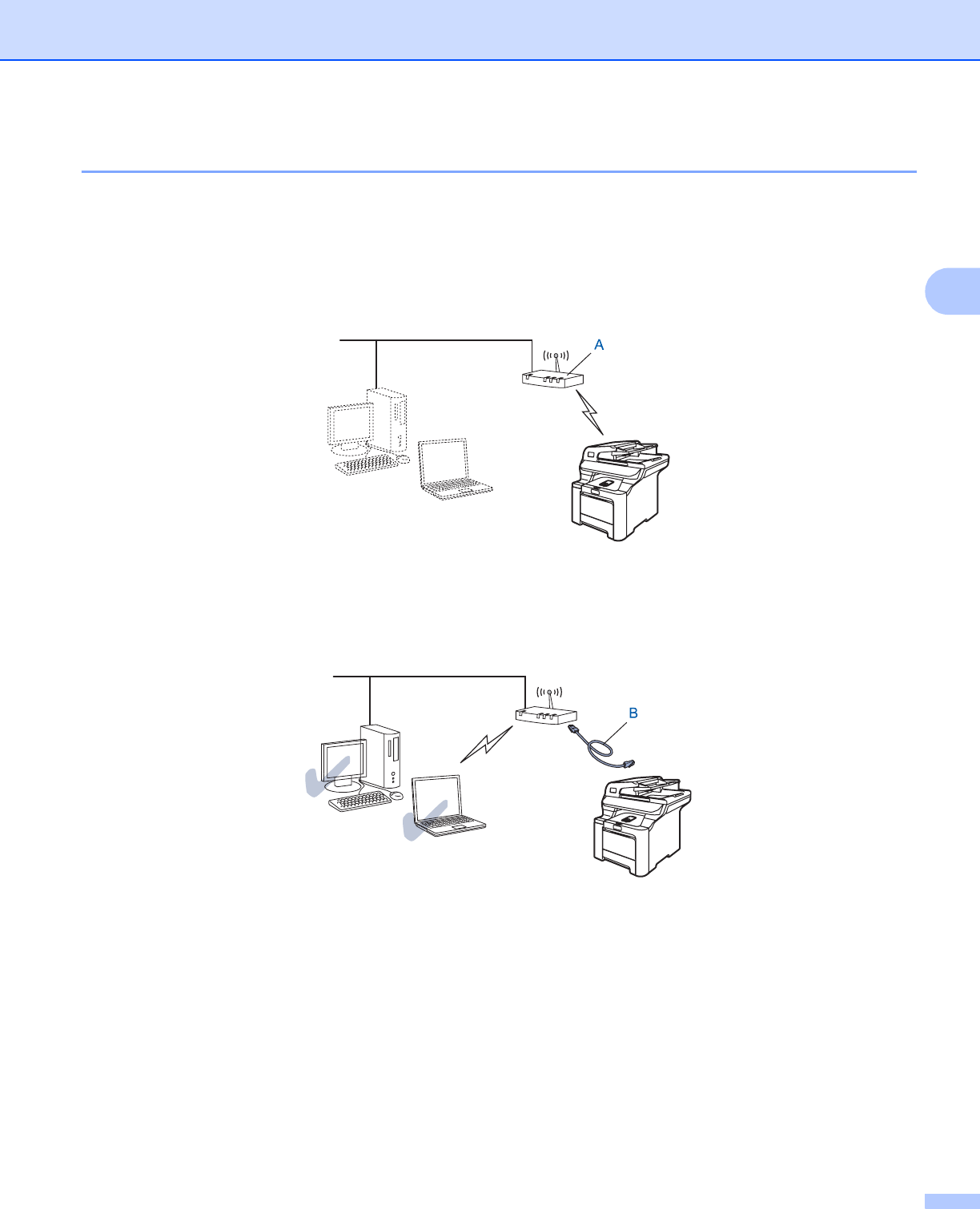 A

B