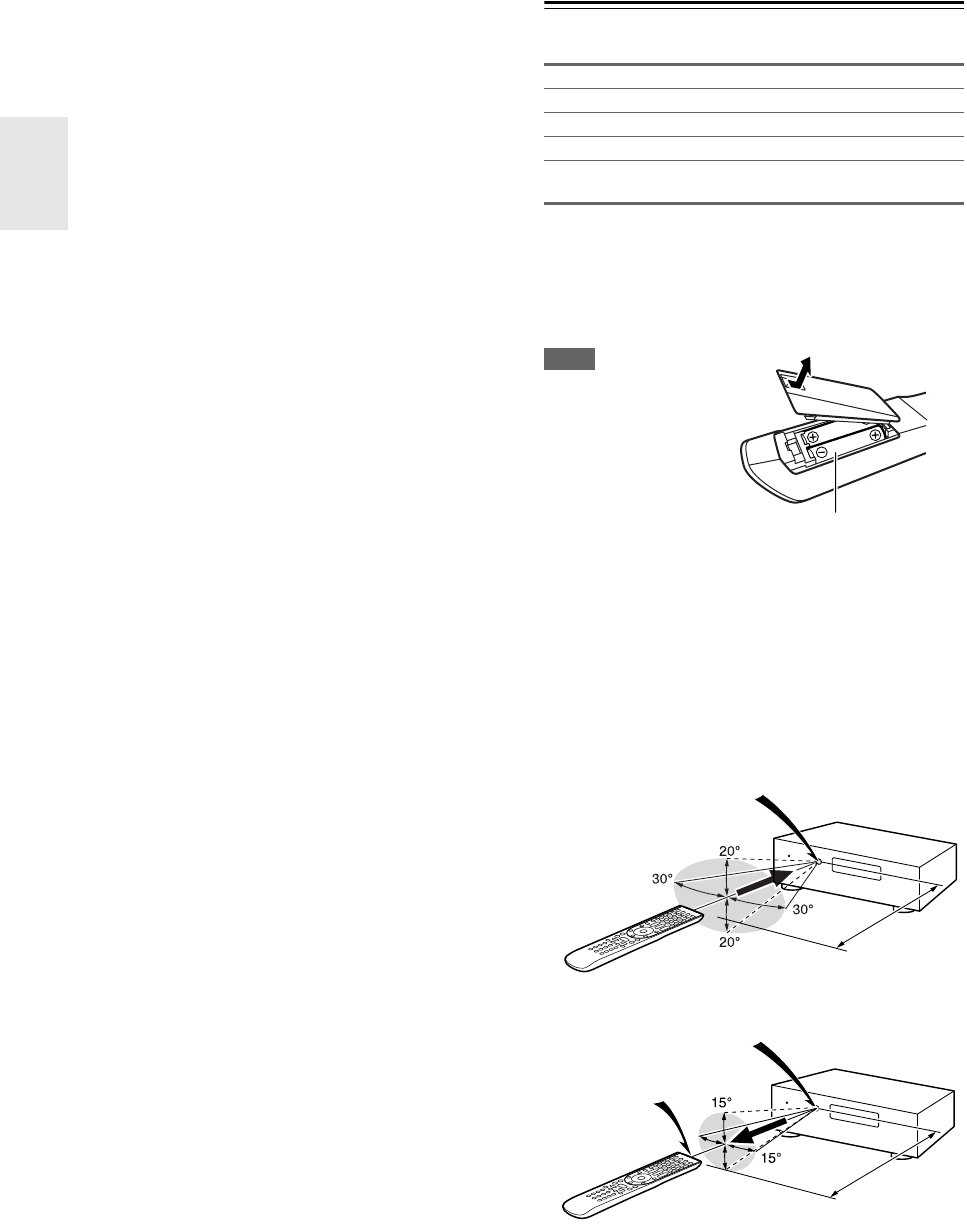 20°

30°

30°

20°

15°

15°