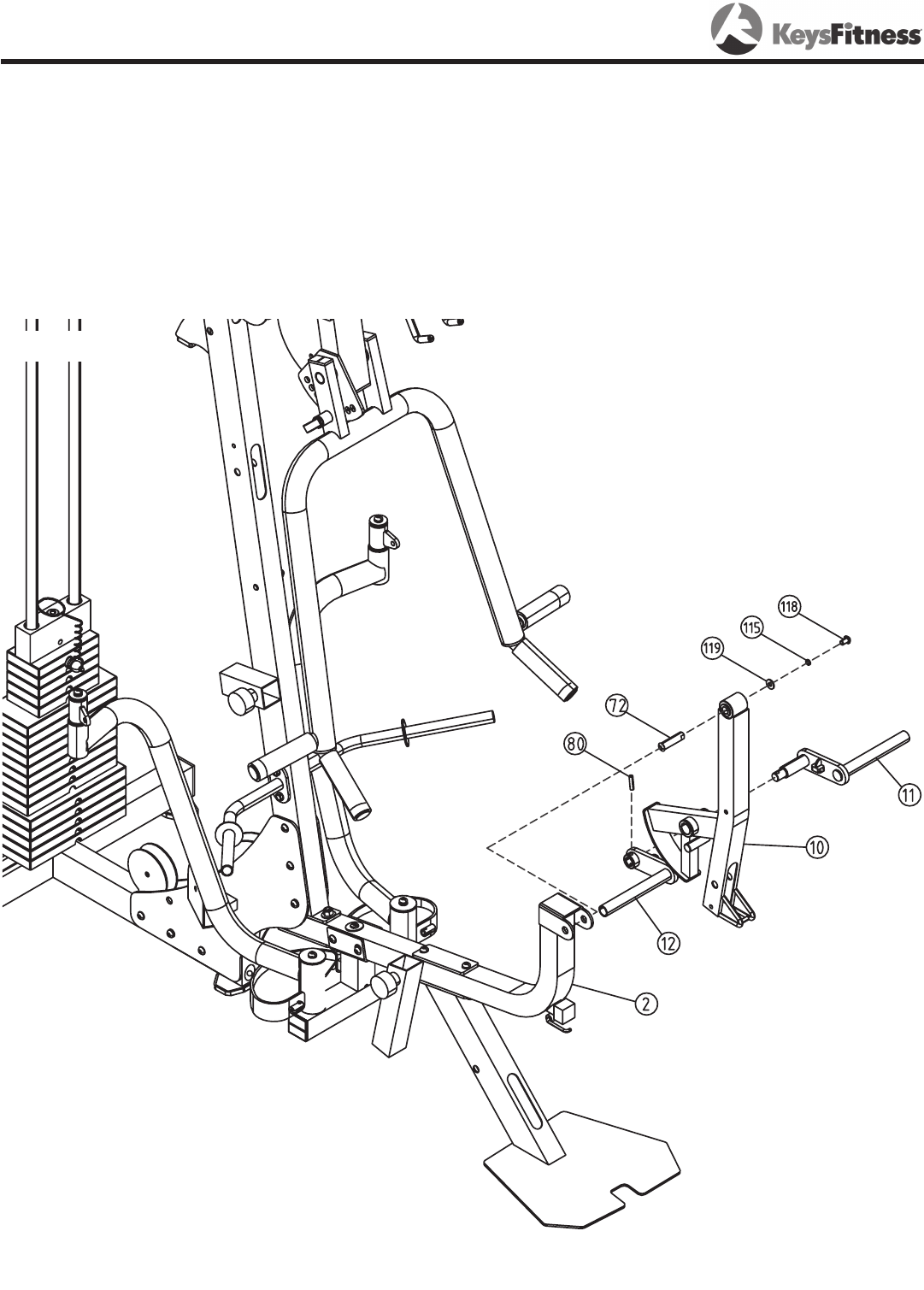 KeysFitness

118
115
119
72
80
11
10
12
2