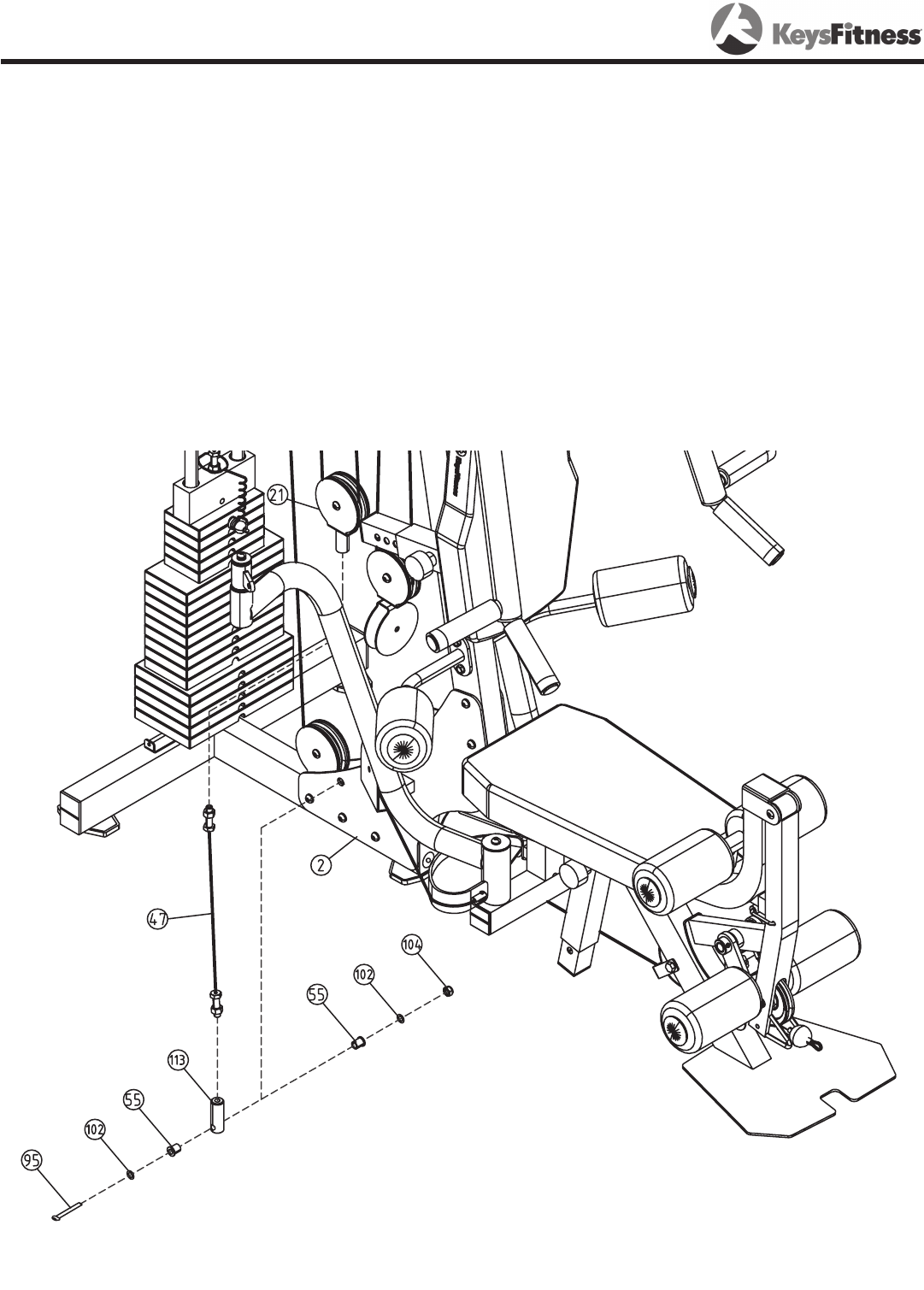 KeysFitness

21

2

47

104

102

55

113

55

102

95