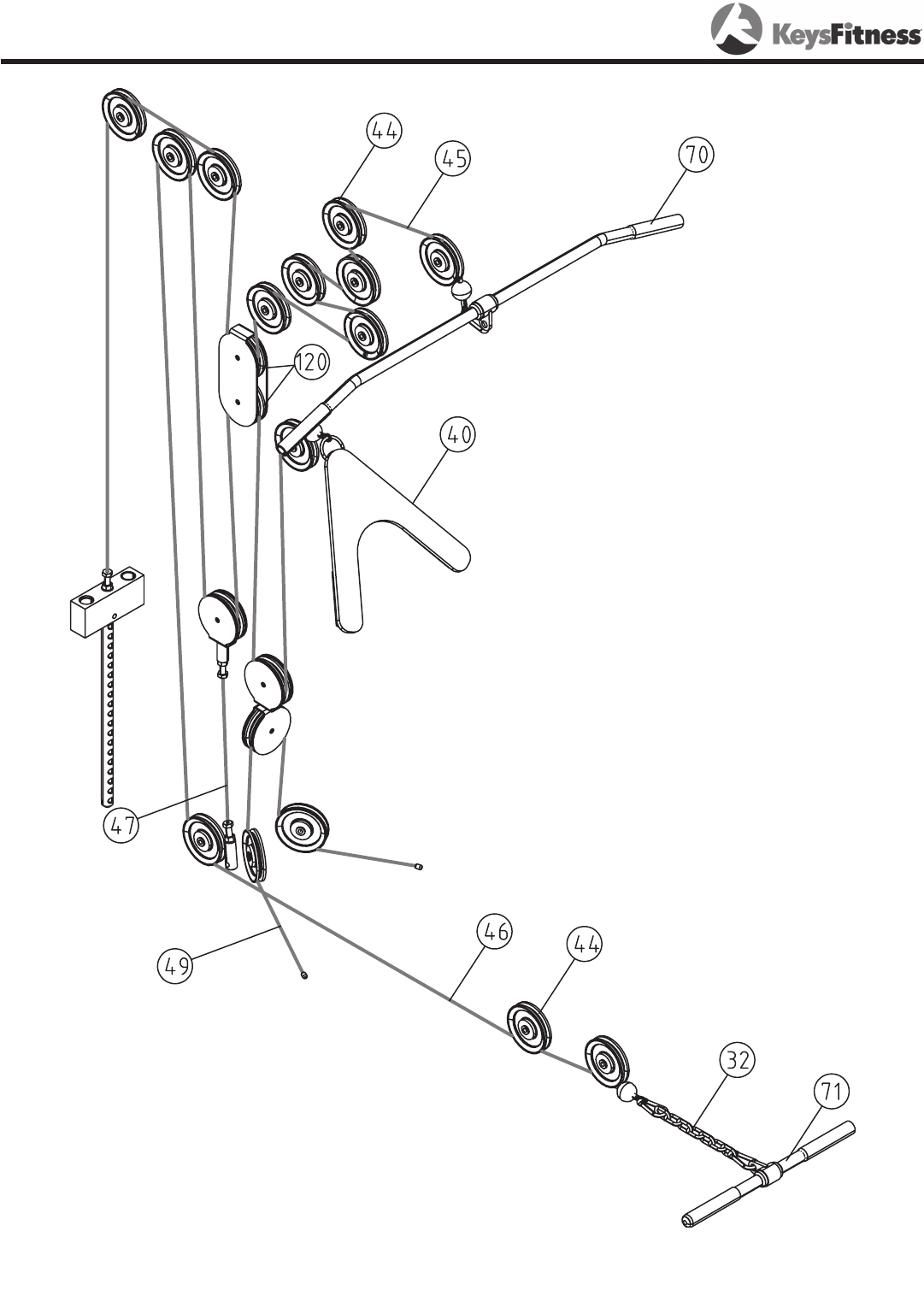 KeysFitness

44
45
70
120
40
47
49
46
44
32
71