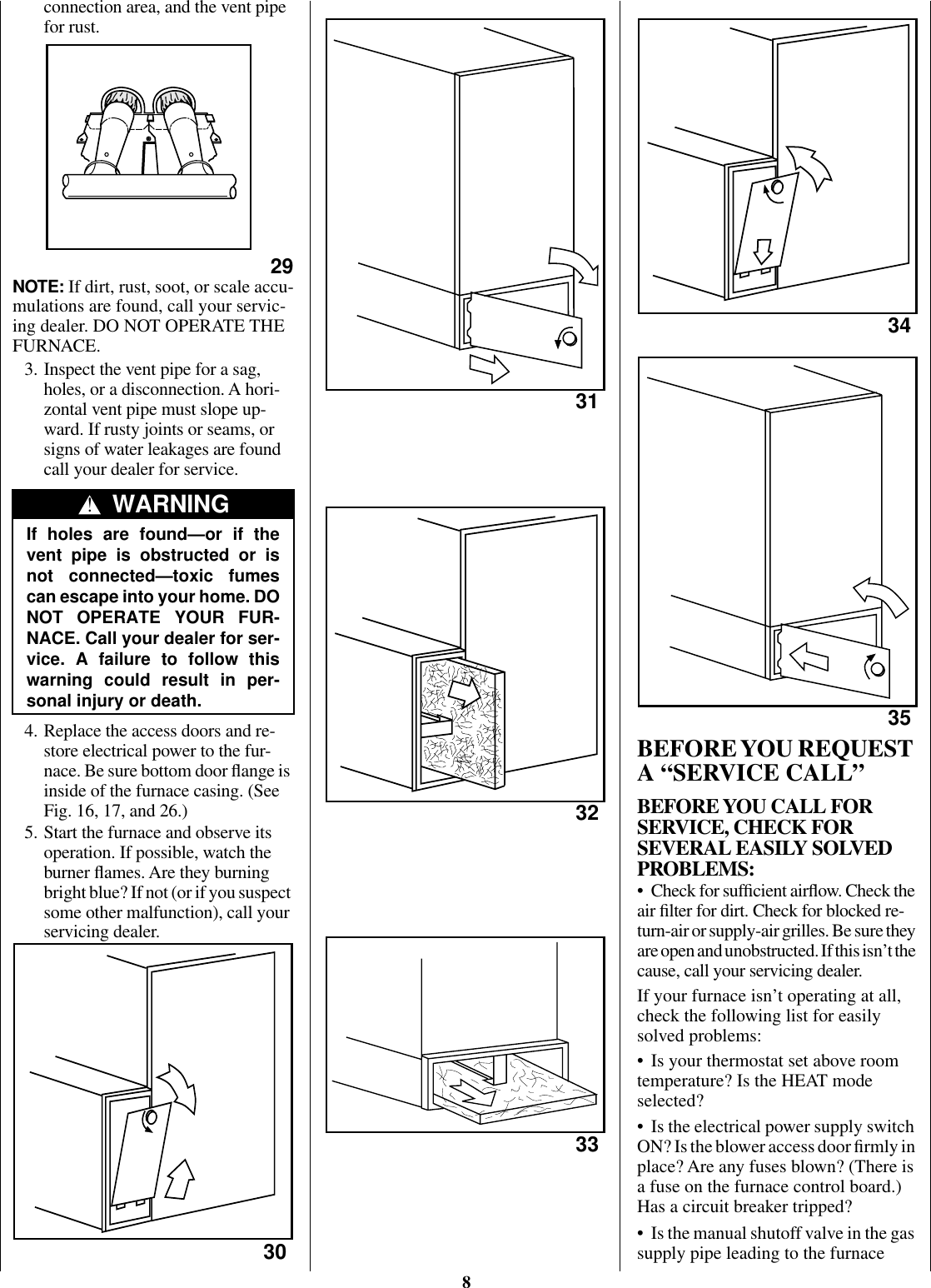 connection area, and the vent pipe for rust.

29

NOTE: If dirt, rust, soot, or scale accumulations are found, call your servicing dealer. DO NOT OPERATE THE FURNACE.

3. Inspect the vent pipe for a sag, holes, or a disconnection. A horizontal vent pipe must slope upward. If rusty joints or seams, or signs of water leakages are found call your dealer for service.

WARNING

If holes are found—or if the vent pipe is obstructed or is not connected—toxic fumes can escape into your home. DO NOT OPERATE YOUR FURNACE. Call your dealer for service. A failure to follow this warning could result in personal injury or death.

4. Replace the access doors and restore electrical power to the furnace. Be sure bottom door flange is inside of the furnace casing. (See Fig. 16, 17, and 26.)

5. Start the furnace and observe its operation. If possible, watch the burner flames. Are they burning bright blue? If not (or if you suspect some other malfunction), call your servicing dealer.

30

31

32

33

34

35

BEFORE YOU REQUEST A “SERVICE CALL”

BEFORE YOU CALL FOR SERVICE, CHECK FOR SEVERAL EASILY SOLVED PROBLEMS:

• Check for sufficient airflow. Check the air filter for dirt. Check for blocked return-air or supply-air grilles. Be sure they are open and unobstructed. If this isn’t the cause, call your servicing dealer.

If your furnace isn’t operating at all, check the following list for easily solved problems:

• Is your thermostat set above room temperature? Is the HEAT mode selected?

• Is the electrical power supply switch ON? Is the blower access door firmly in place? Are any fuses blown? (There is a fuse on the furnace control board.) Has a circuit breaker tripped?

• Is the manual shutoff valve in the gas supply pipe leading to the furnace

8