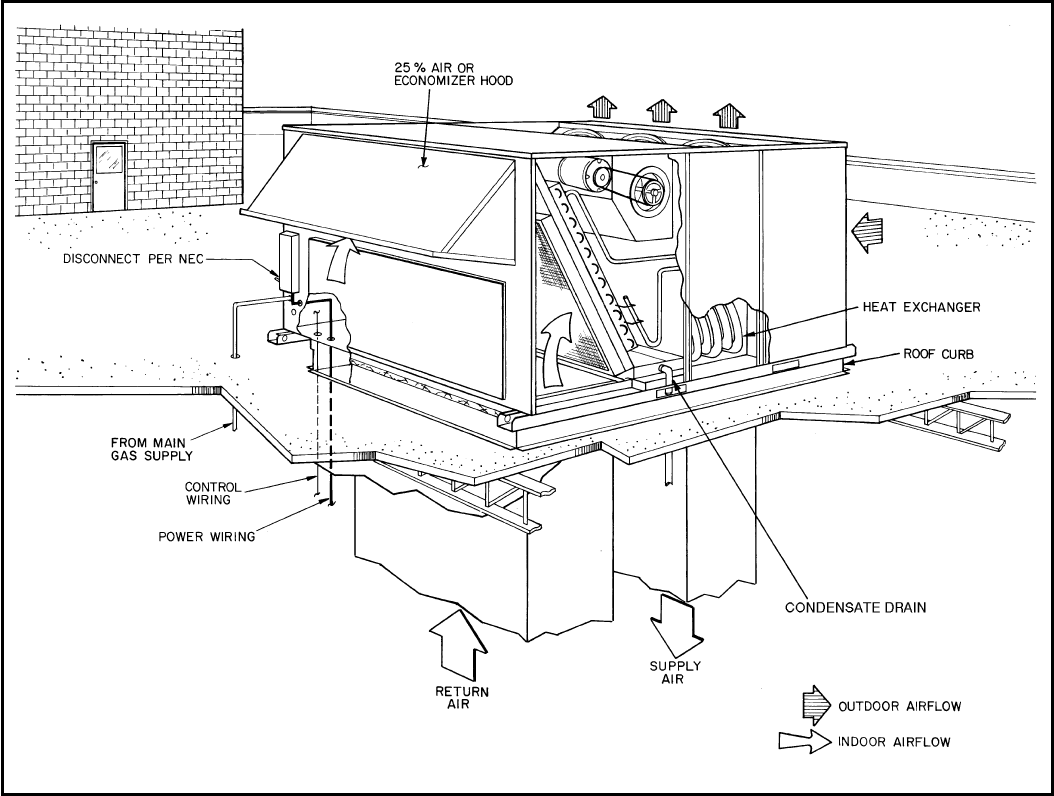 25 % AIR OR ECONOMIZER HOOD

DISCONNECT PER NEC

HEAT EXCHANGER

ROOF CURB

FROM MAIN GAS SUPPLY

CONTROL WIRING

POWER WIRING

CONDENSATE DRAIN

RETURN AIR

SUPPLY AIR

OUTDOOR AIRFLOW

INDOOR AIRFLOW