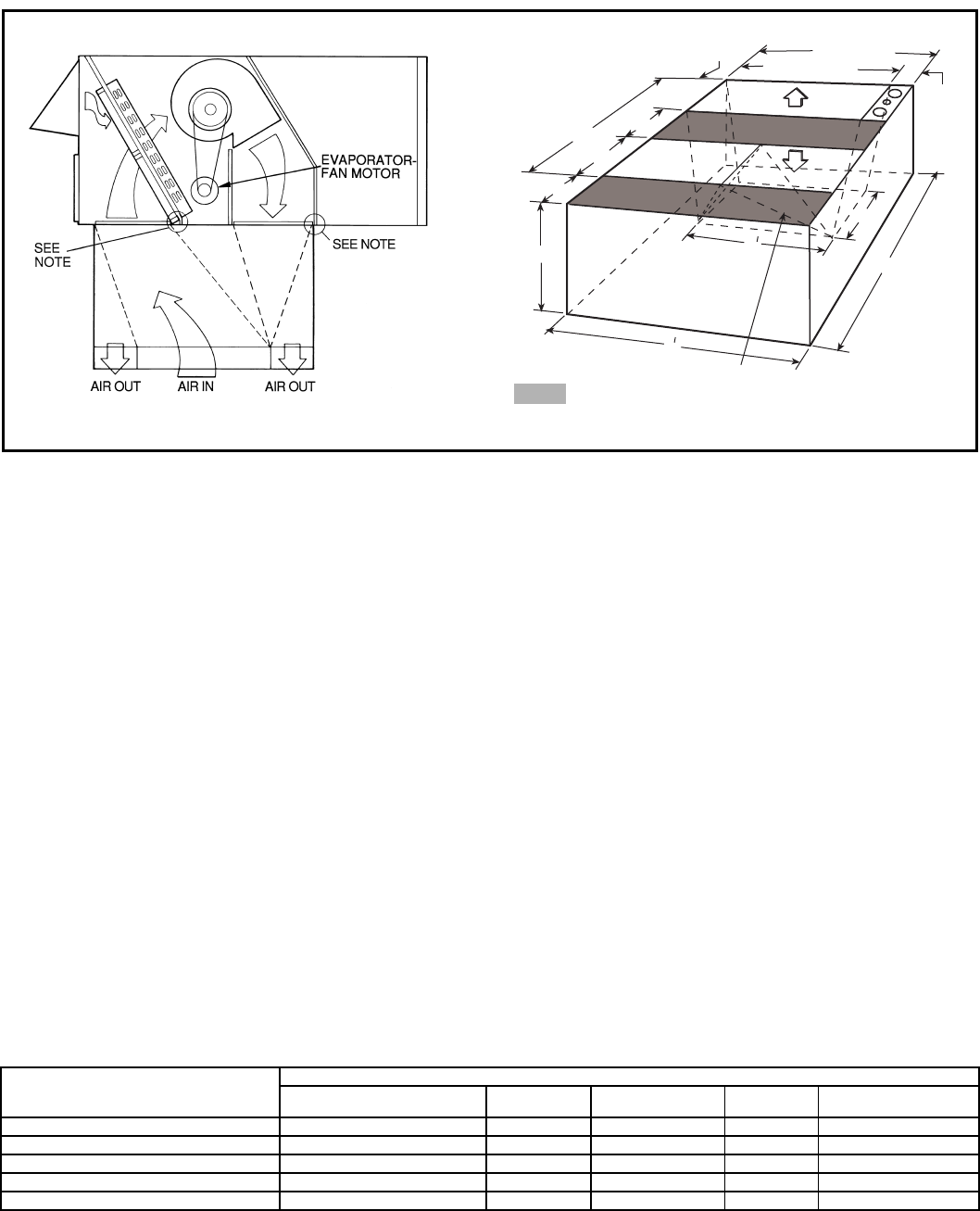 EVAPORATOR-FAN MOTOR

SEE NOTE

SEE NOTE

AIR OUT

AIR IN

AIR OUT