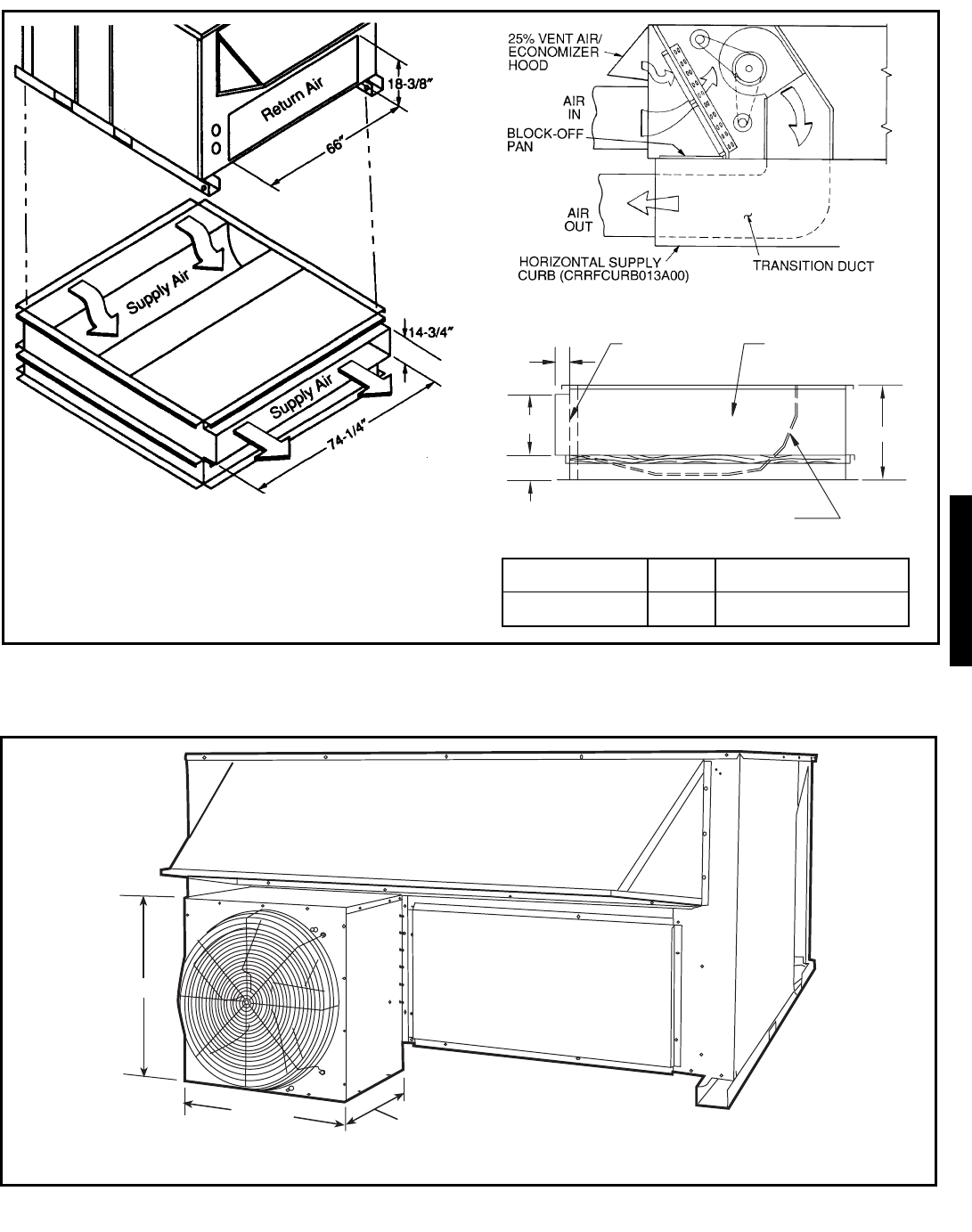 Return Air

18-3/8″

66″

Supply Air

14-3/4″

Supply Air

74-1/4″

25% VENT AIR/ ECONOMIZER HOOD

AIR IN

BLOCK-OFF PAN

AIR OUT

HORIZONTAL SUPPLY CURB (CRRFCURB013A00)

TRANSITION DUCT