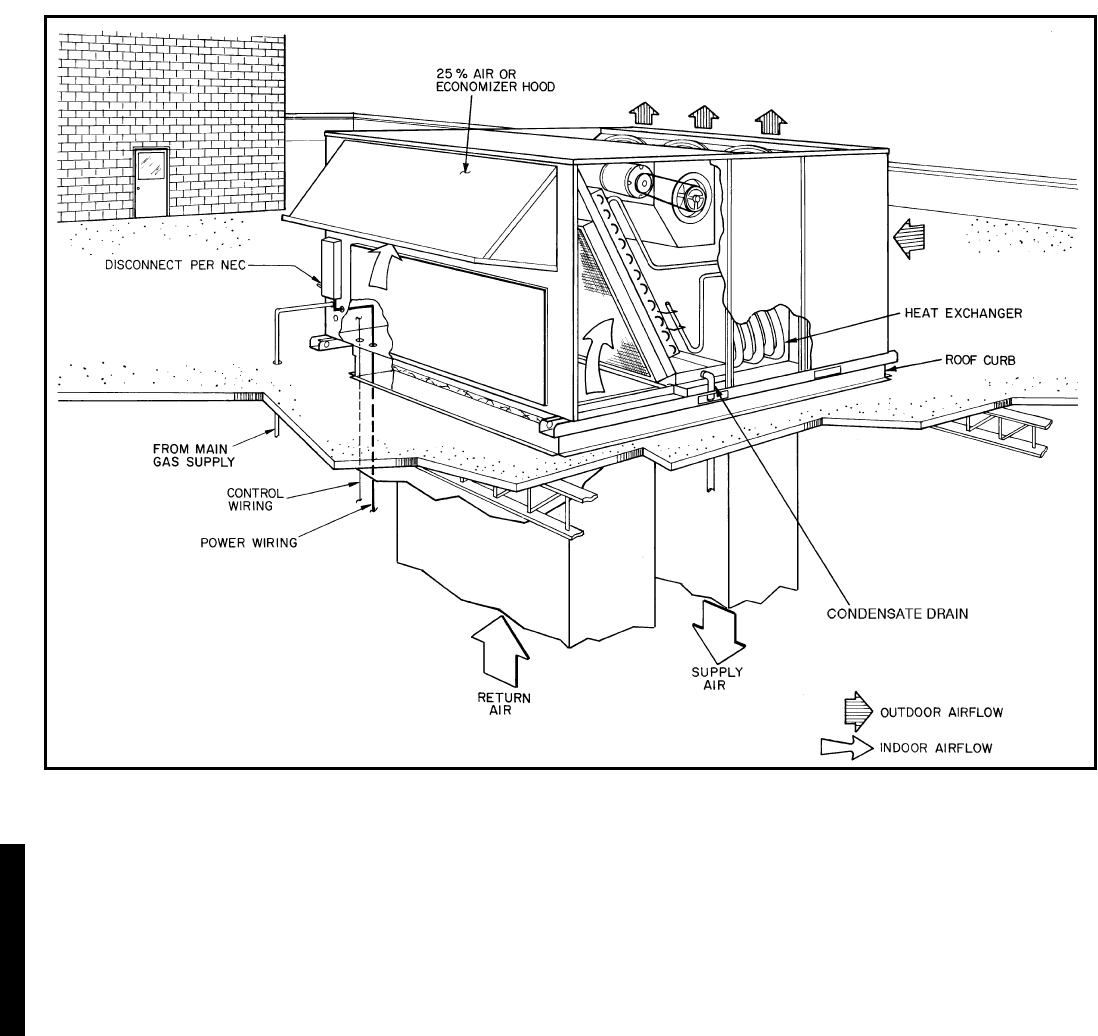 25% AIR OR ECONOMIZER HOOD

DISCONNECT PER NEC

HEAT EXCHANGER

ROOF CURB

FROM MAIN GAS SUPPLY

CONTROL WIRING

POWER WIRING

CONDENSATE DRAIN

RETURN AIR

SUPPLY AIR

OUTDOOR AIRFLOW

INDOOR AIRFLOW