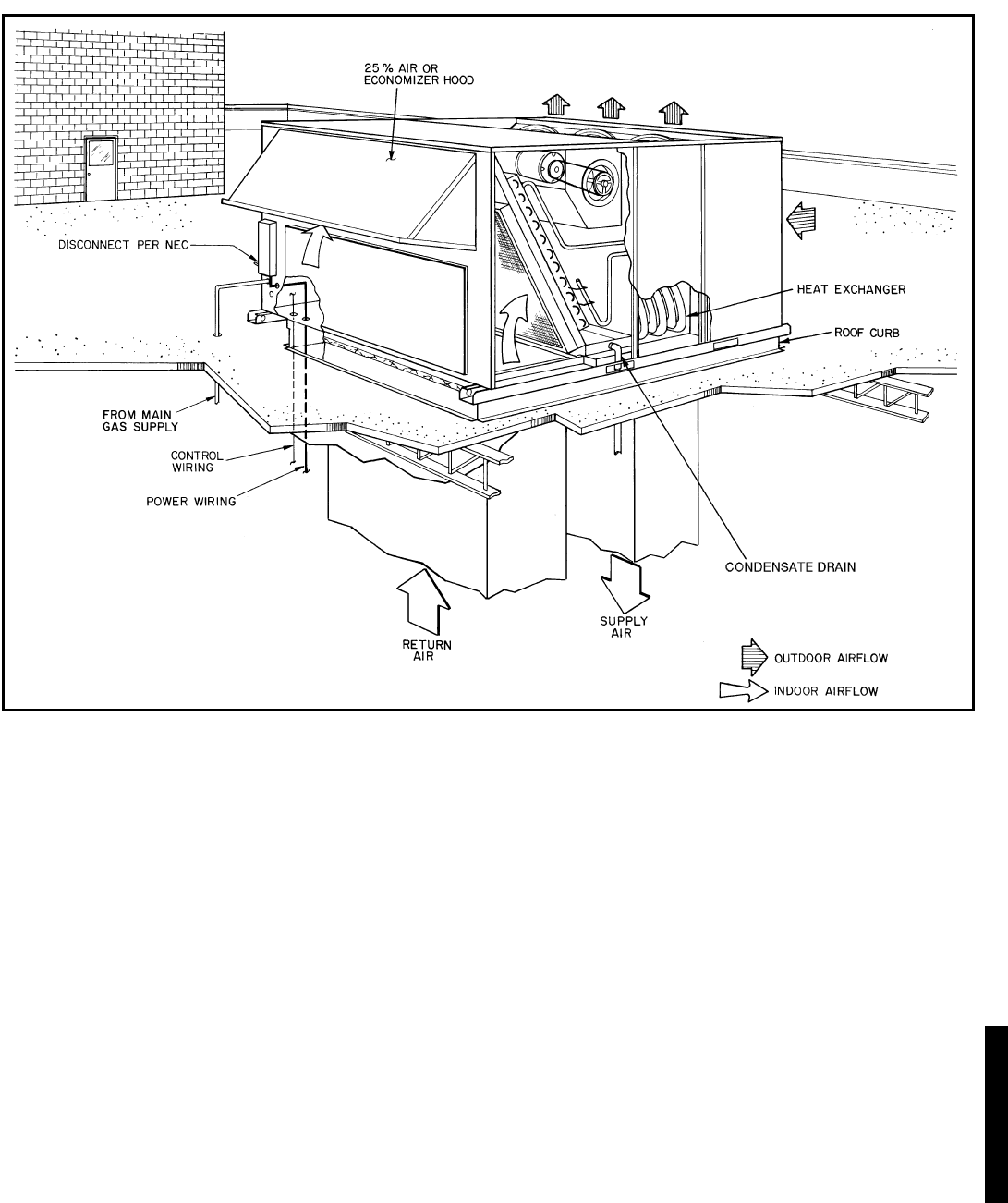 25 % AIR OR ECONOMIZER HOOD

DISCONNECT PER NEC

HEAT EXCHANGER

ROOF CURB

FROM MAIN GAS SUPPLY

CONTROL WIRING

POWER WIRING

CONDENSATE DRAIN

RETURN AIR

SUPPLY AIR

OUTDOOR AIRFLOW

INDOOR AIRFLOW