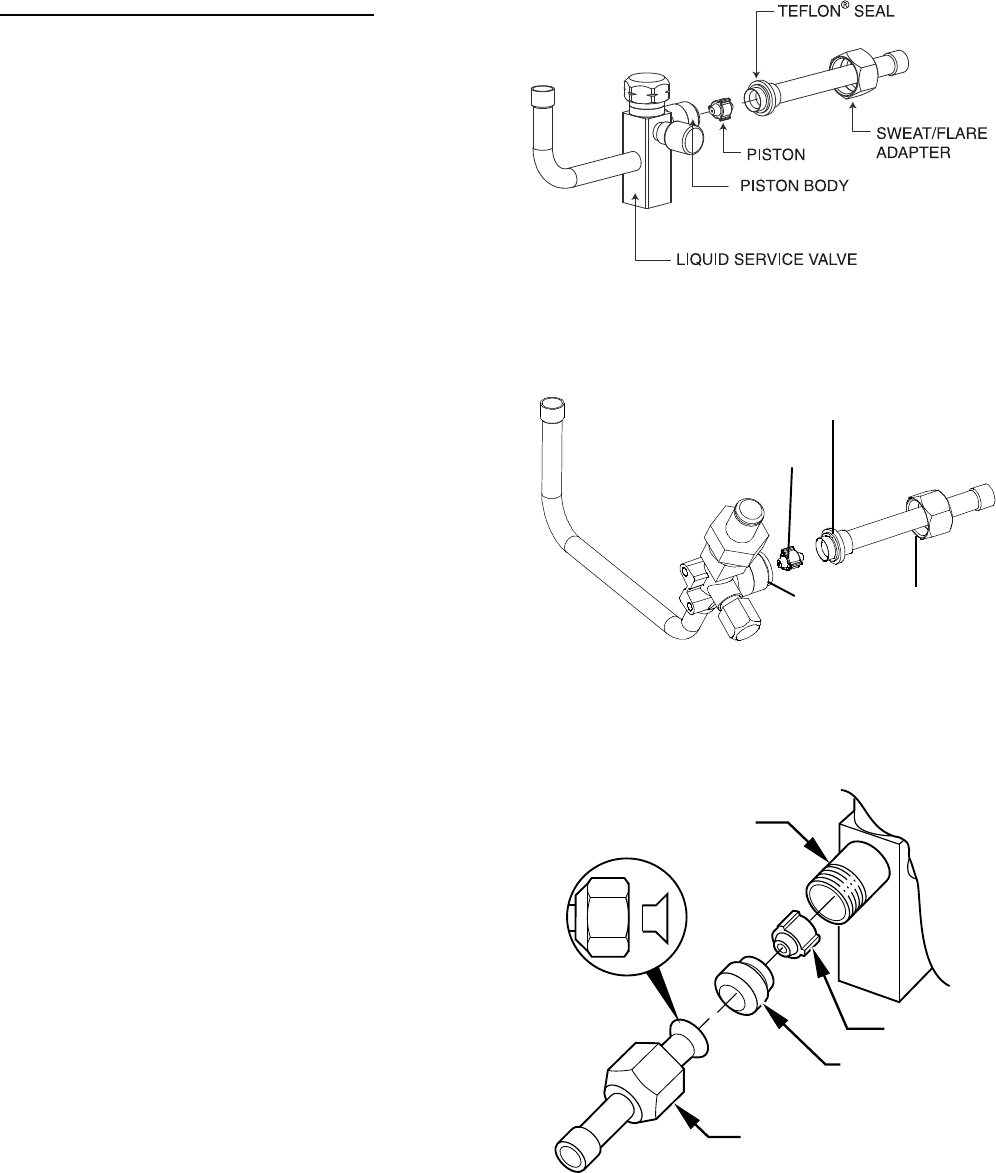 TEFLON® SEAL

SWEAT/FLARE ADAPTER

PISTON

PISTON BODY

LIQUID SERVICE VALVE