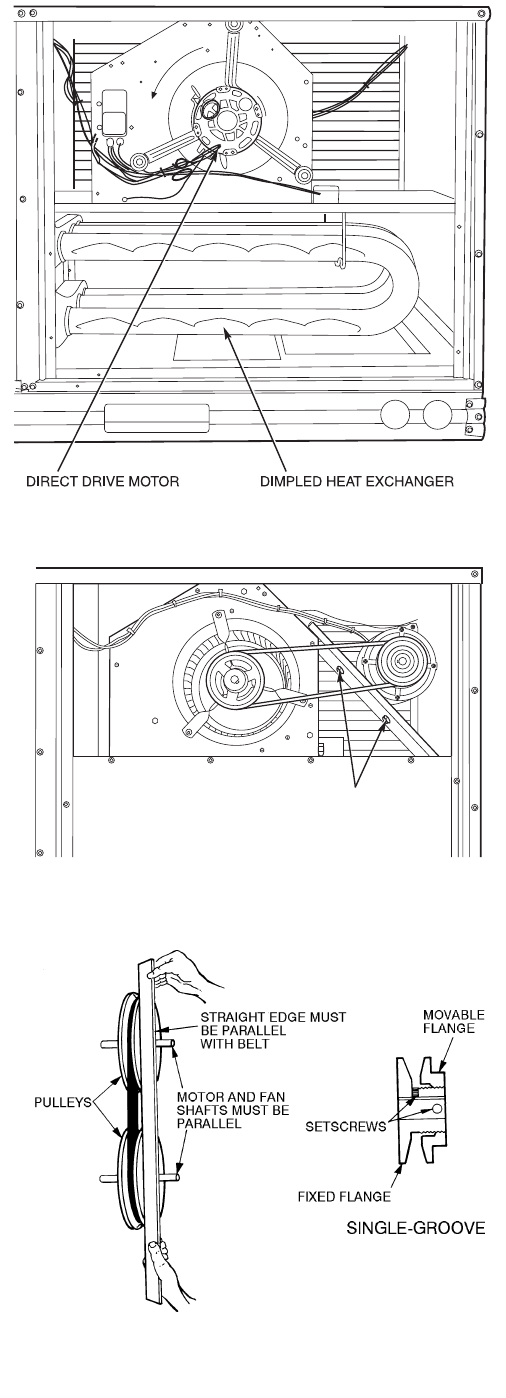 DIRECT DRIVE MOTOR

DIMPLED HEAT EXCHANGER

STRAIGHT EDGE MUST BE PARALLEL WITH BELT

PULLEYS

MOTOR AND FAN SHAFTS MUST BE PARALLEL

MOVABLE FLANGE

SETSCREWS

FIXED FLANGE

SINGLE-GROOVE